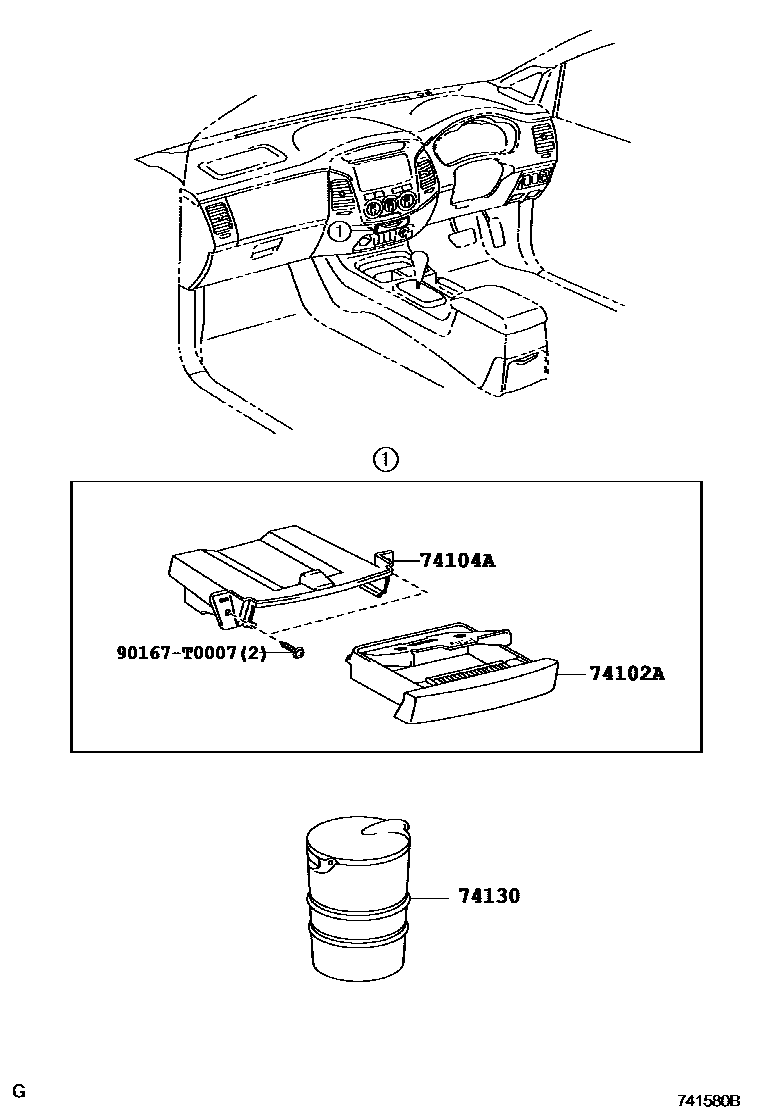 ①

①

74104A

90167-T0007(2)

74102A

74130

G

741580B