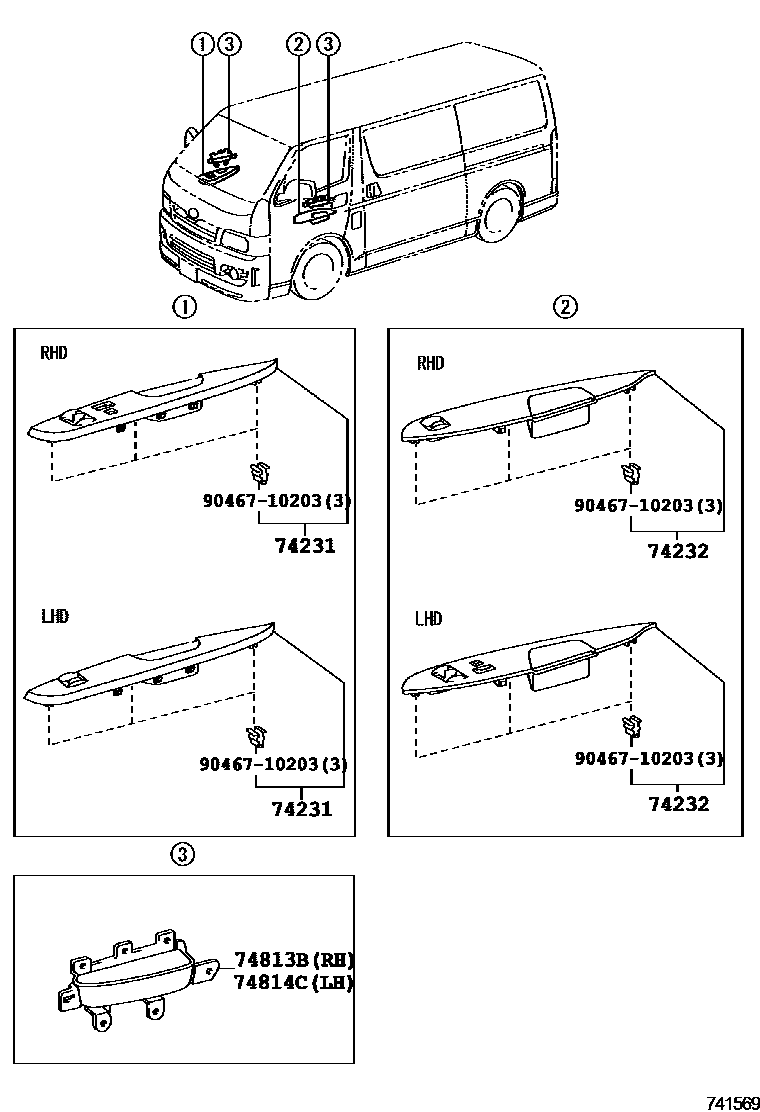 ① ③ ② ③

①

RHD

90467-10203(3)

74231

LHD

90467-10203(3)

74231

②

RHD

90467-10203(3)

74232

LHD

90467-10203(3)

74232

③

74813B(RH)
74814C(LH)

741569