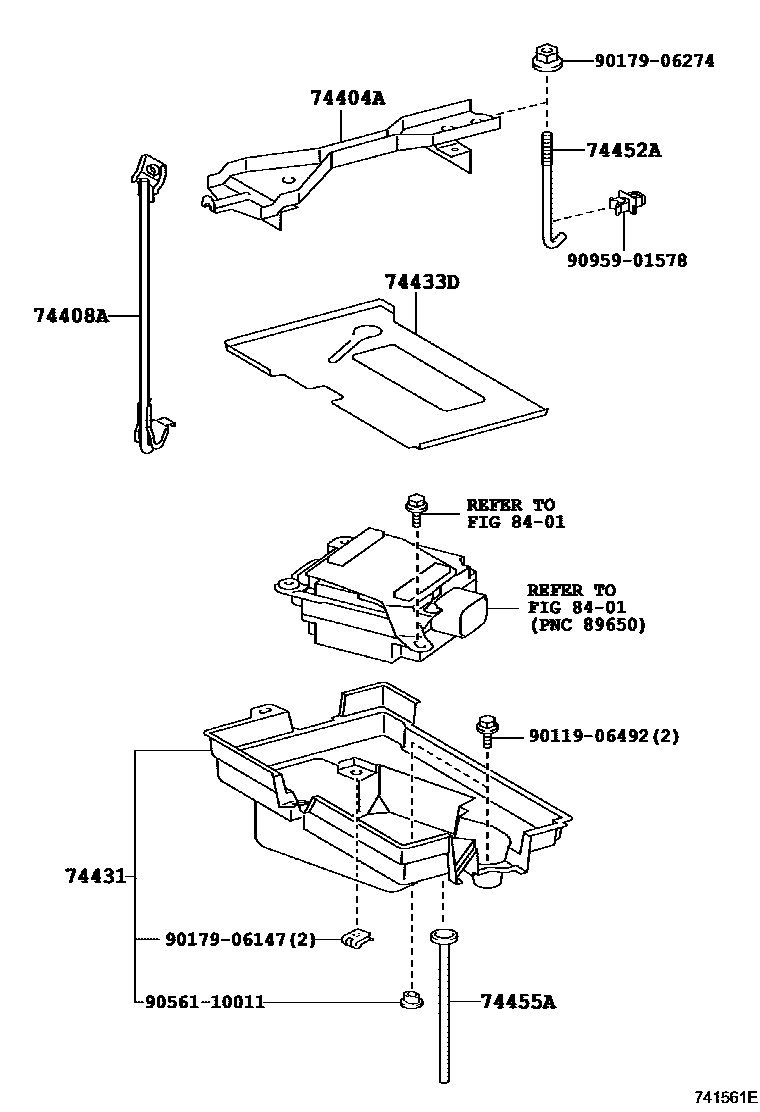 90179-06274

74404A

74452A

90959-01578

74408A

74433D

REFER TO
FIG 84-01

REFER TO
FIG 84-01
(PNC 89650)

90119-06492(2)

74431

90179-06147(2)

90561-10011

74455A

741561E