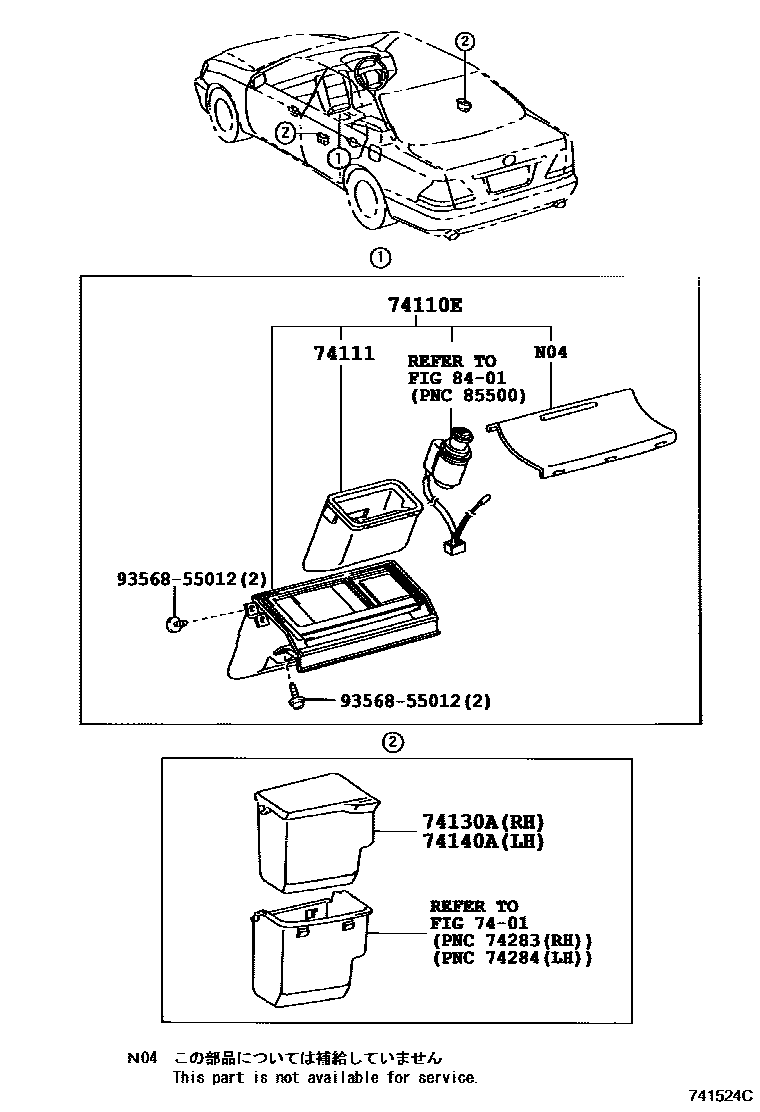 ②
②
①
①
74110E
74111
REFER TO
FIG 84-01
(PNC 85500)
N04
93568-55012(2)
93568-55012(2)
②
74130A(RH)
74140A(LH)
REFER TO
FIG 74-01
(PNC 74283(RH))
(PNC 74284(LH))

N04 この部品については補給していません
This part is not available for service.

741524C