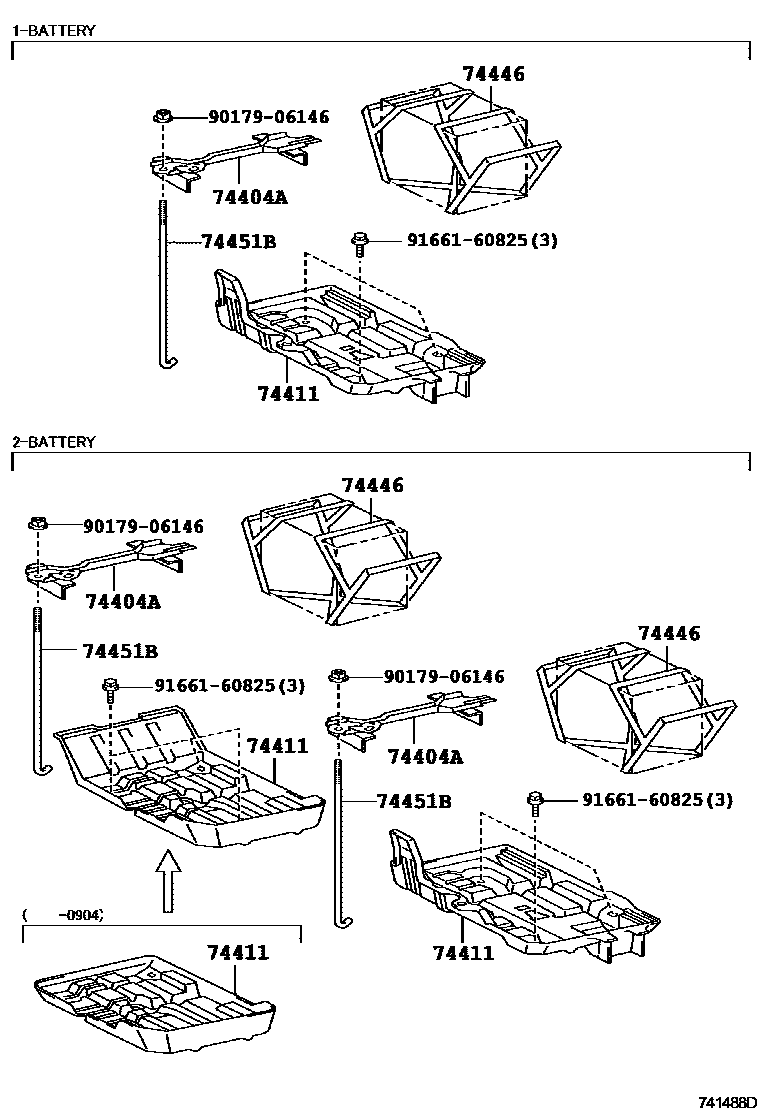 1-BATTERY

74446

90179-06146

74404A

74451B

91661-60825(3)

74411

2-BATTERY

74446

90179-06146

74404A

74451B

91661-60825(3)

74411

74446

90179-06146

74404A

74451B

91661-60825(3)

74411

( -0904)

74411

741488D