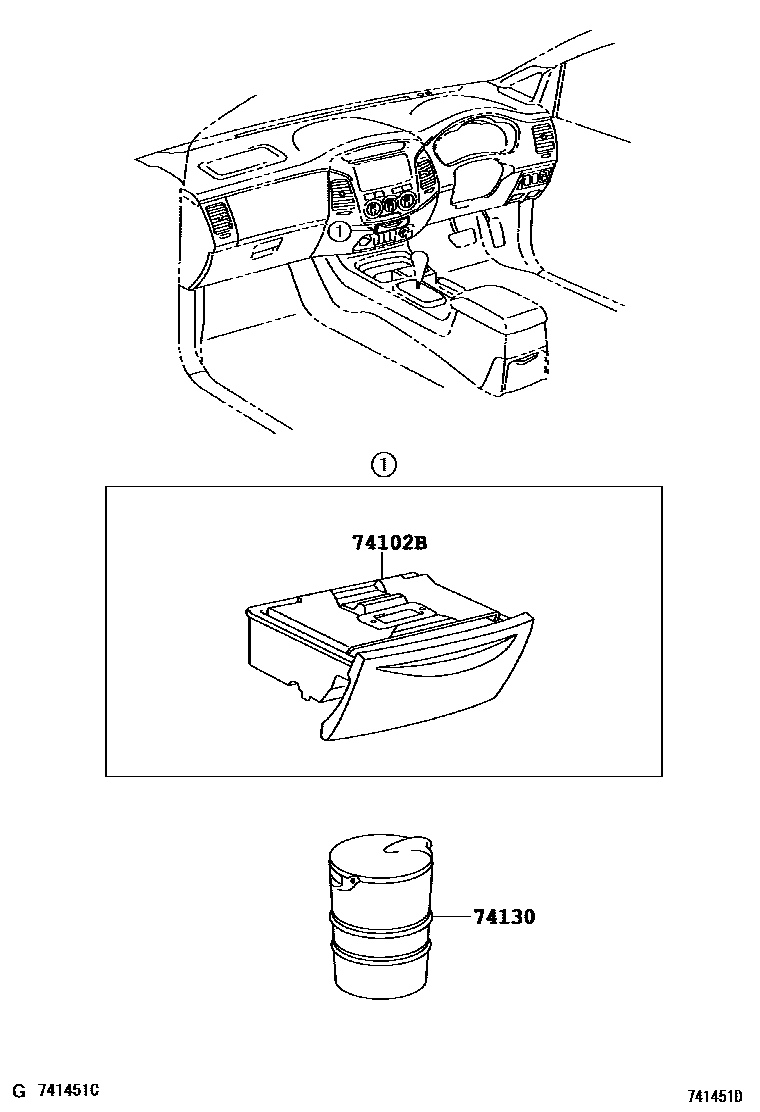 ①

①

74102B

74130

G 741451C

741451D