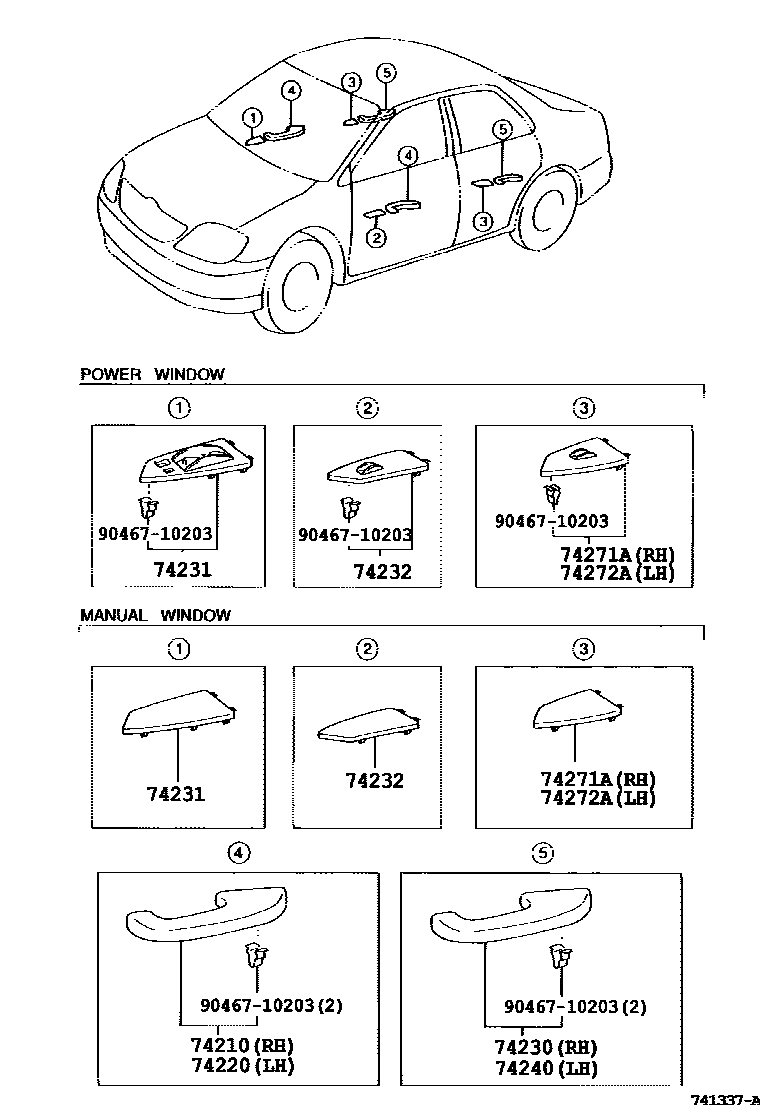 1
4
3
5
4
5
2
3

POWER WINDOW

1
90467-10203
74231

2
90467-10203
74232

3
90467-10203
74271A(RH)
74272A(LH)

MANUAL WINDOW

1
74231

2
74232

3
74271A(RH)
74272A(LH)

4
90467-10203(2)
74210(RH)
74220(LH)

5
90467-10203(2)
74230(RH)
74240(LH)

741337-A