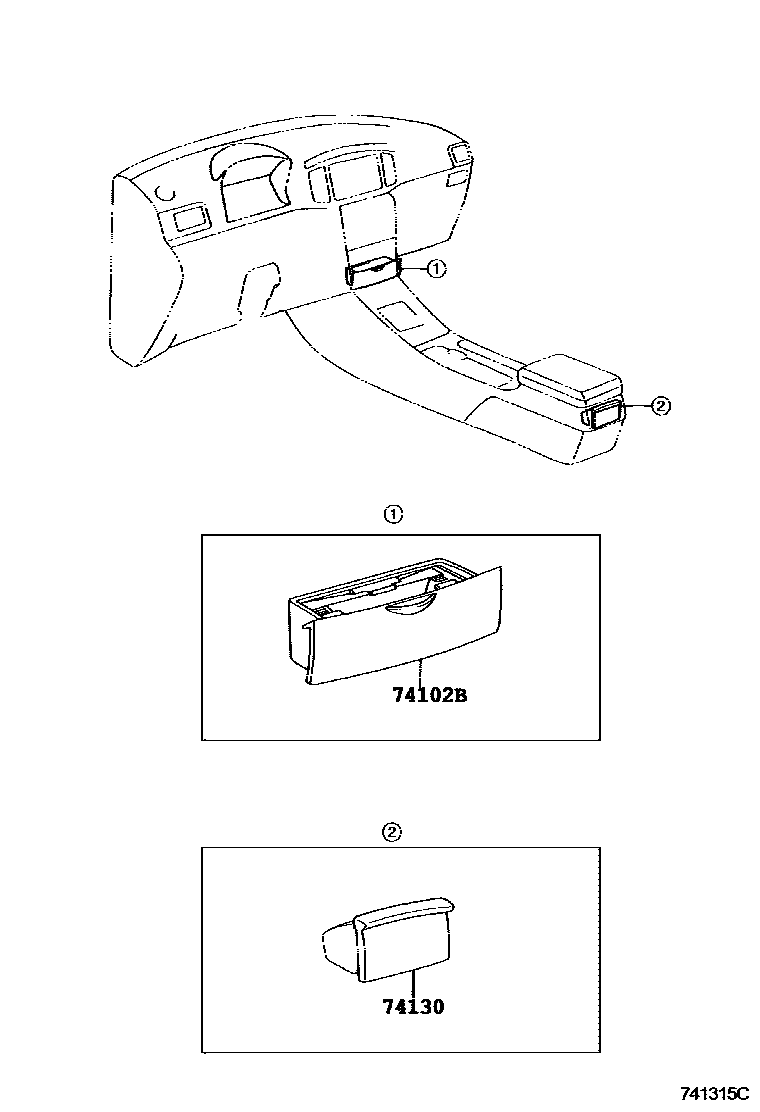 ①

②

①

74102B

②

74130

741315C