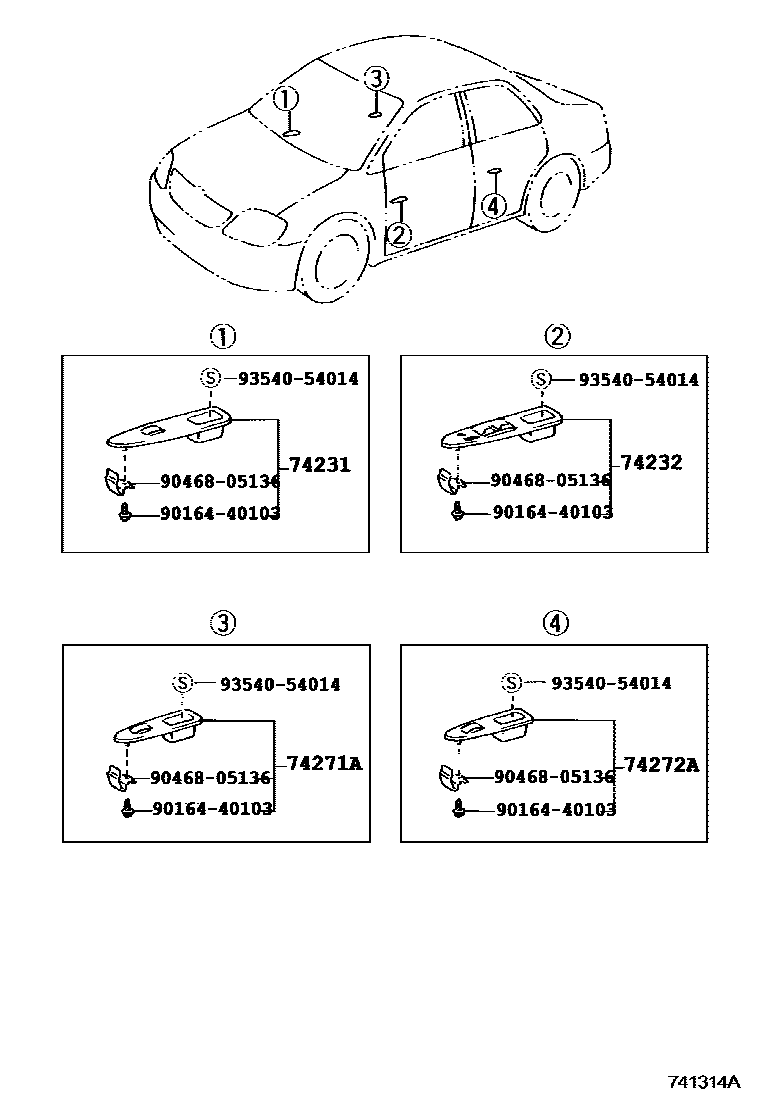 ①
③
②
④

①
S 93540-54014
74231
90468-05136
90164-40103

②
S 93540-54014
74232
90468-05136
90164-40103

③
S 93540-54014
74271A
90468-05136
90164-40103

④
S 93540-54014
74272A
90468-05136
90164-40103

741314A