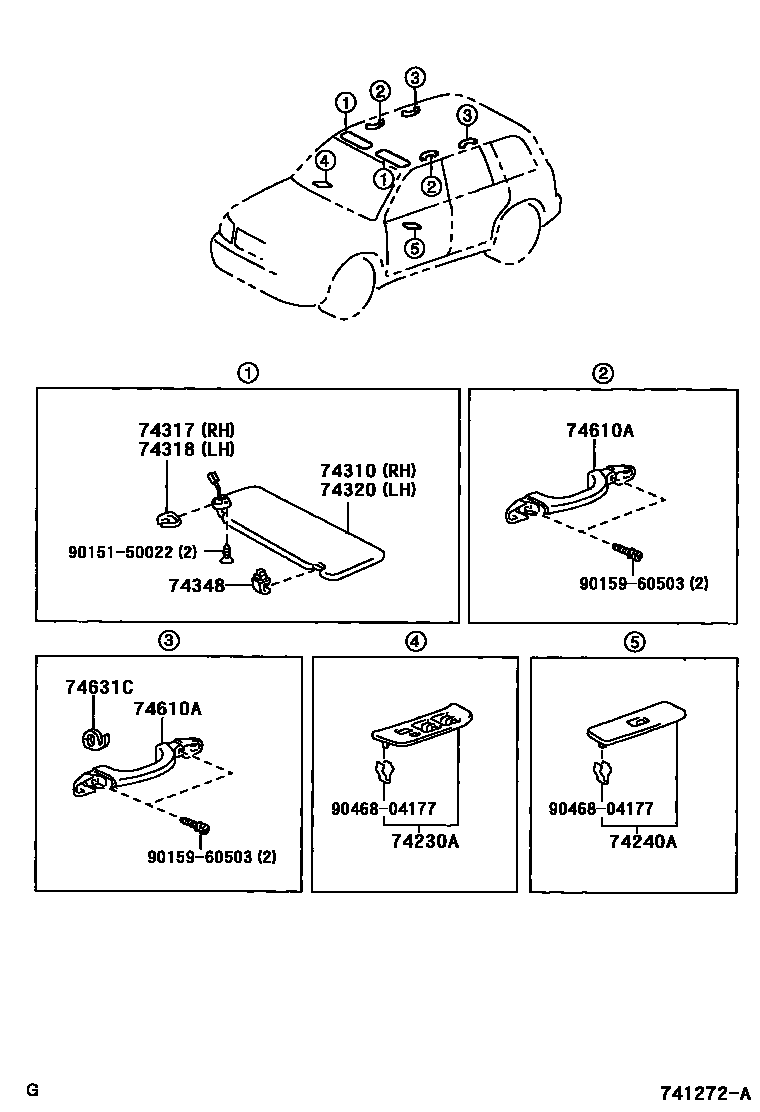 1
2
3
3
4
1
2
5

1
74317 (RH)
74318 (LH)
74310 (RH)
74320 (LH)
90151-50022 (2)
74348

2
74610A
90159-60503 (2)

3
74631C
74610A
90159-60503 (2)

4
90468-04177
74230A

5
90468-04177
74240A

G
741272-A