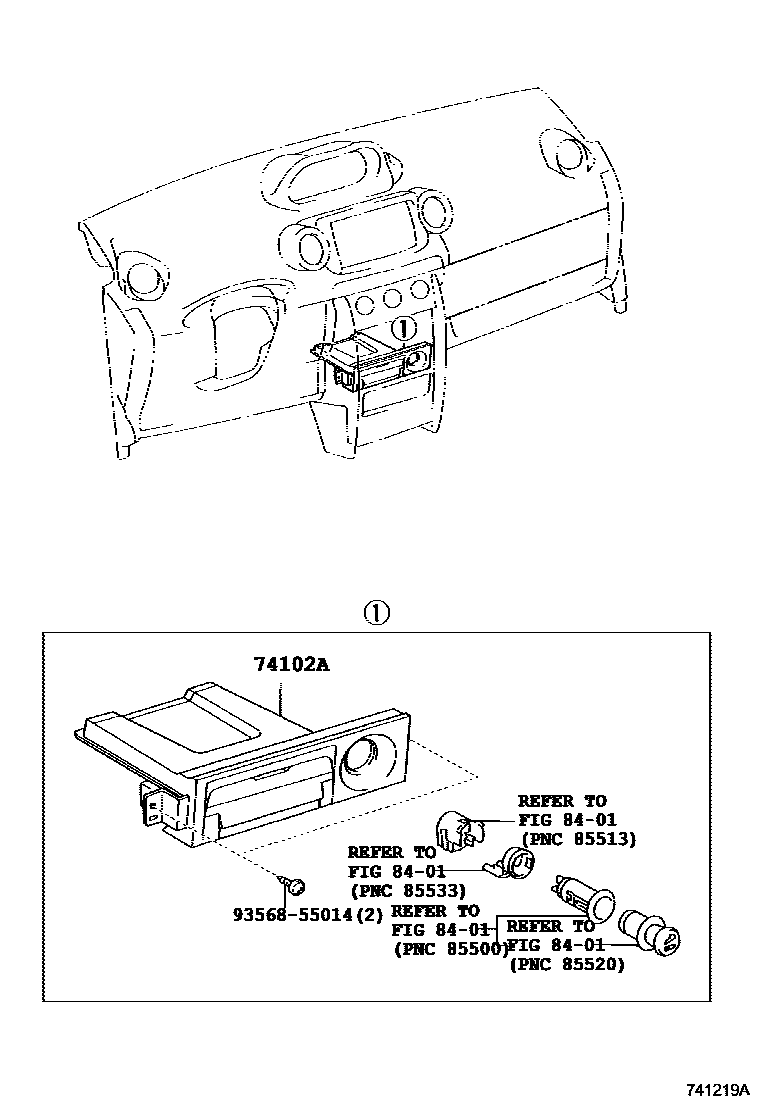 ①

①

74102A

REFER TO
FIG 84-01
(PNC 85513)

REFER TO
FIG 84-01
(PNC 85533)

93568-55014(2)

REFER TO
FIG 84-01
(PNC 85500)

REFER TO
FIG 84-01
(PNC 85520)

741219A