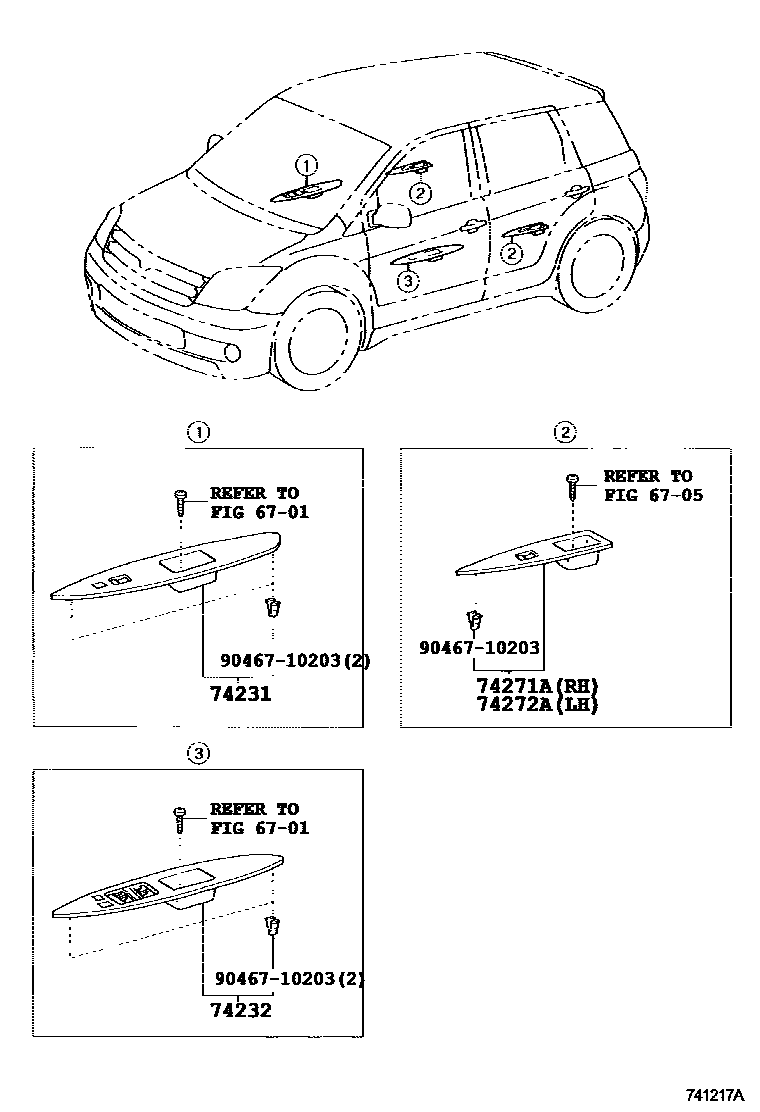 ①
②
②
③

①
REFER TO
FIG 67-01
90467-10203(2)
74231

②
REFER TO
FIG 67-05
90467-10203
74271A(RH)
74272A(LH)

③
REFER TO
FIG 67-01
90467-10203(2)
74232

741217A