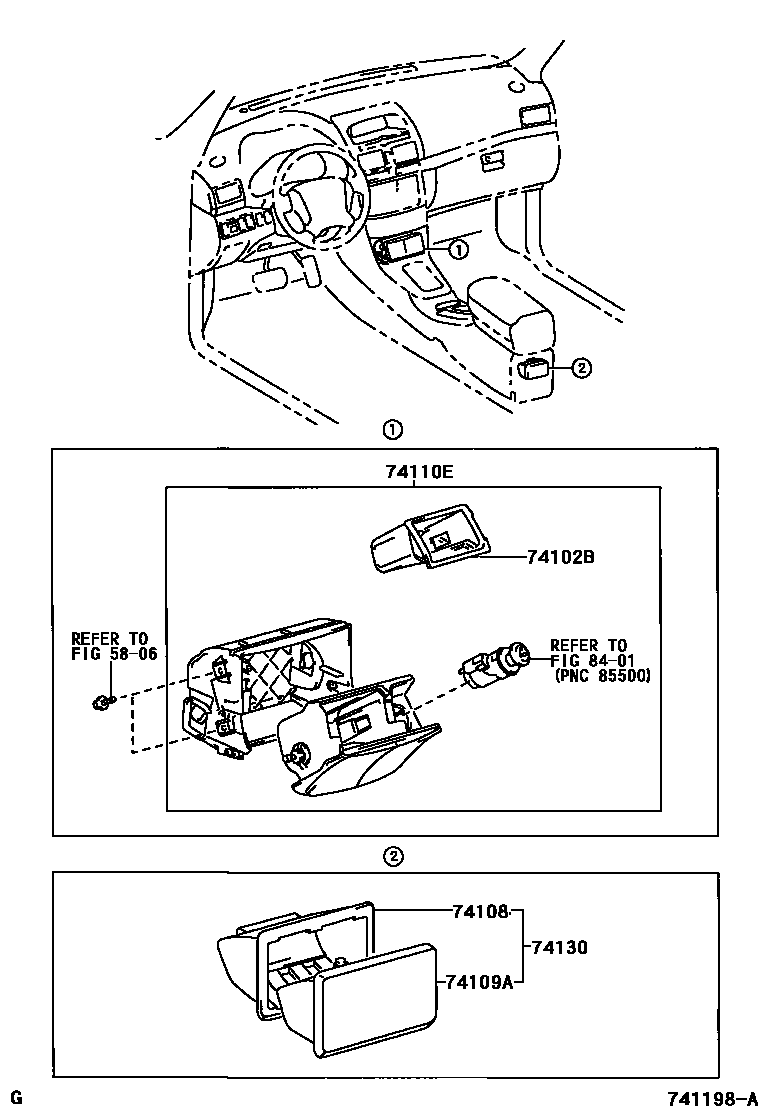 ①
②
①
74110E
74102B
REFER TO
FIG 58-06
REFER TO
FIG 84-01
(PNC 85500)
②
74108
74130
74109A
G
741198-A