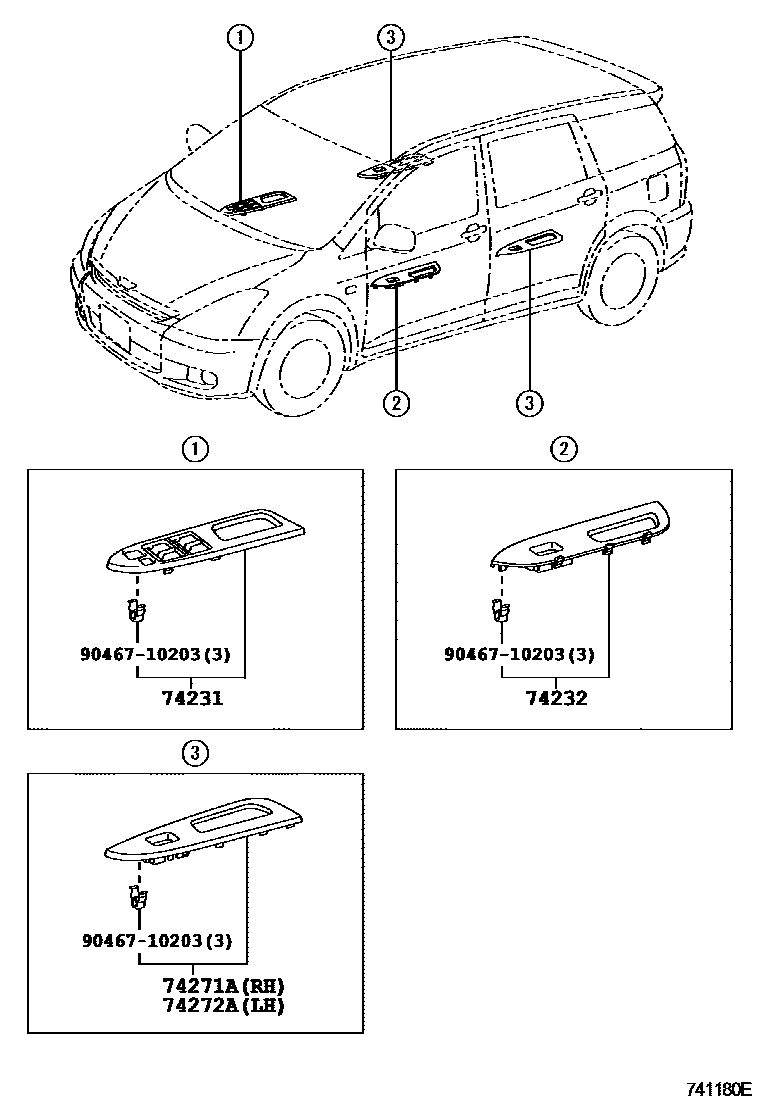 ①

③

②

③

①

90467-10203(3)

74231

②

90467-10203(3)

74232

③

90467-10203(3)

74271A(RH)
74272A(LH)

741180E