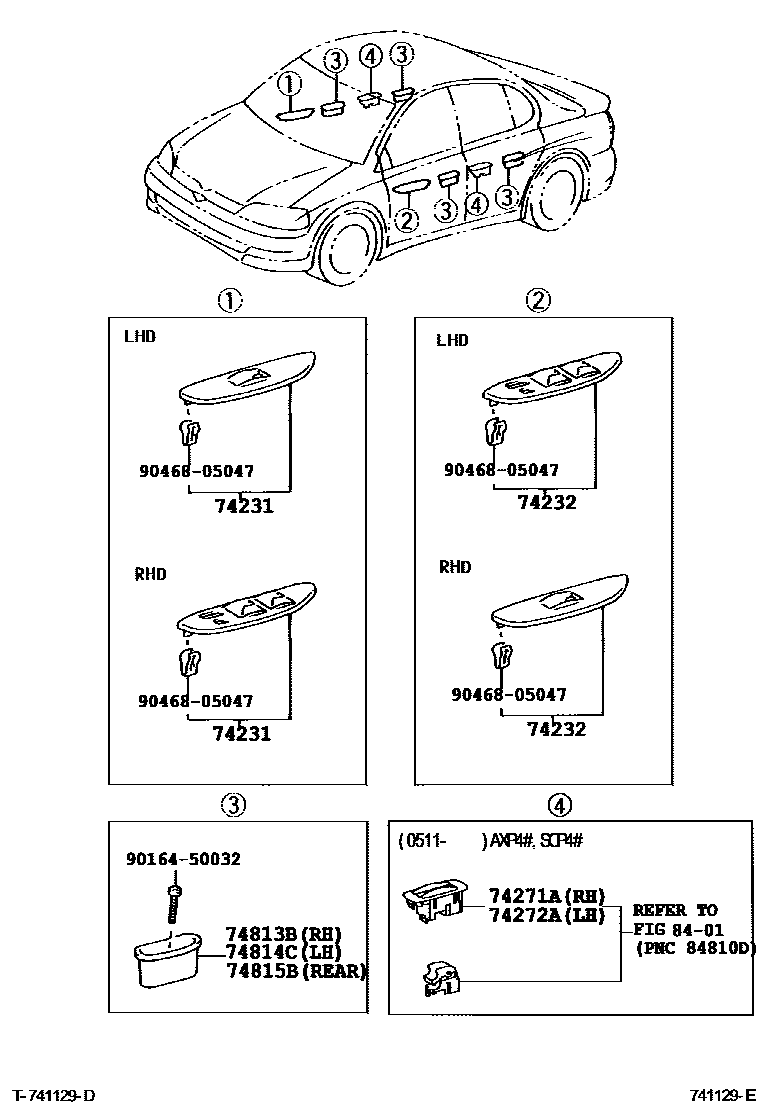 ① ③ ④ ③
② ③ ④ ③

①

LHD

90468-05047

74231

RHD

90468-05047

74231

②

LHD

90468-05047

74232

RHD

90468-05047

74232

③

90164-50032

74813B(RH)
74814C(LH)
74815B(REAR)

④

(0511- ) AXP4#, SCP4#

74271A(RH)
74272A(LH)

REFER TO
FIG 84-01
(PNC 84810D)

T-741129-D

741129-E