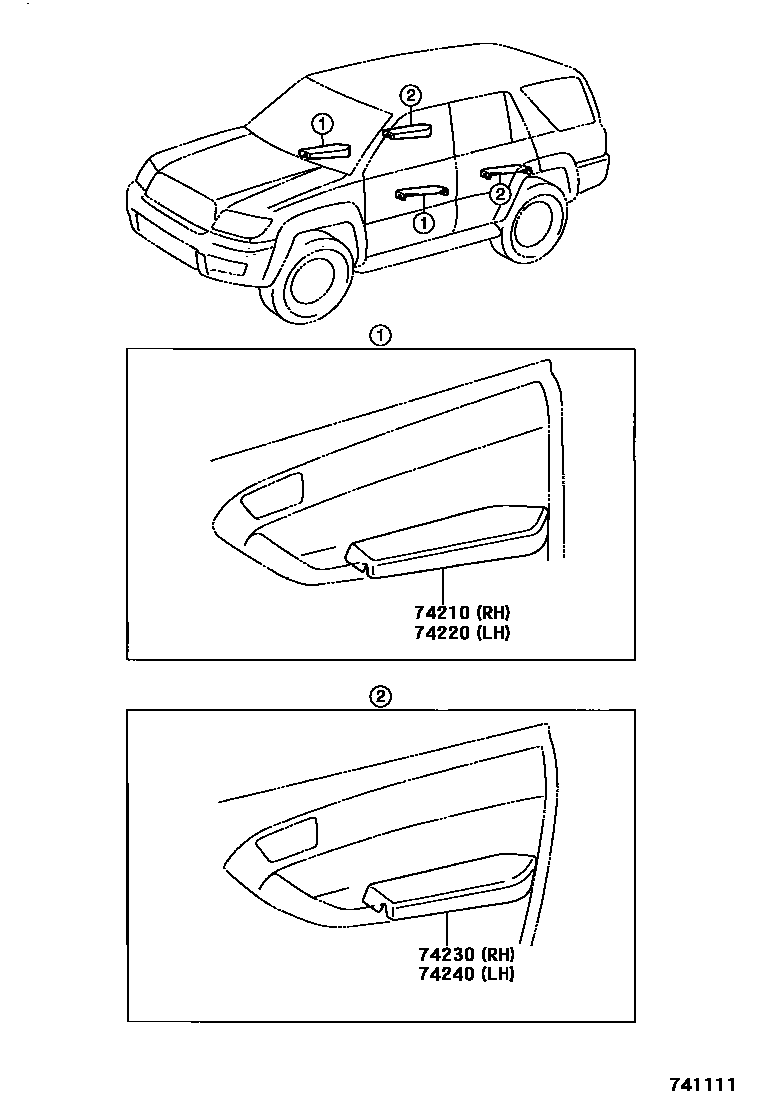 ①
②
①
②

①

74210 (RH)
74220 (LH)

②

74230 (RH)
74240 (LH)

741111