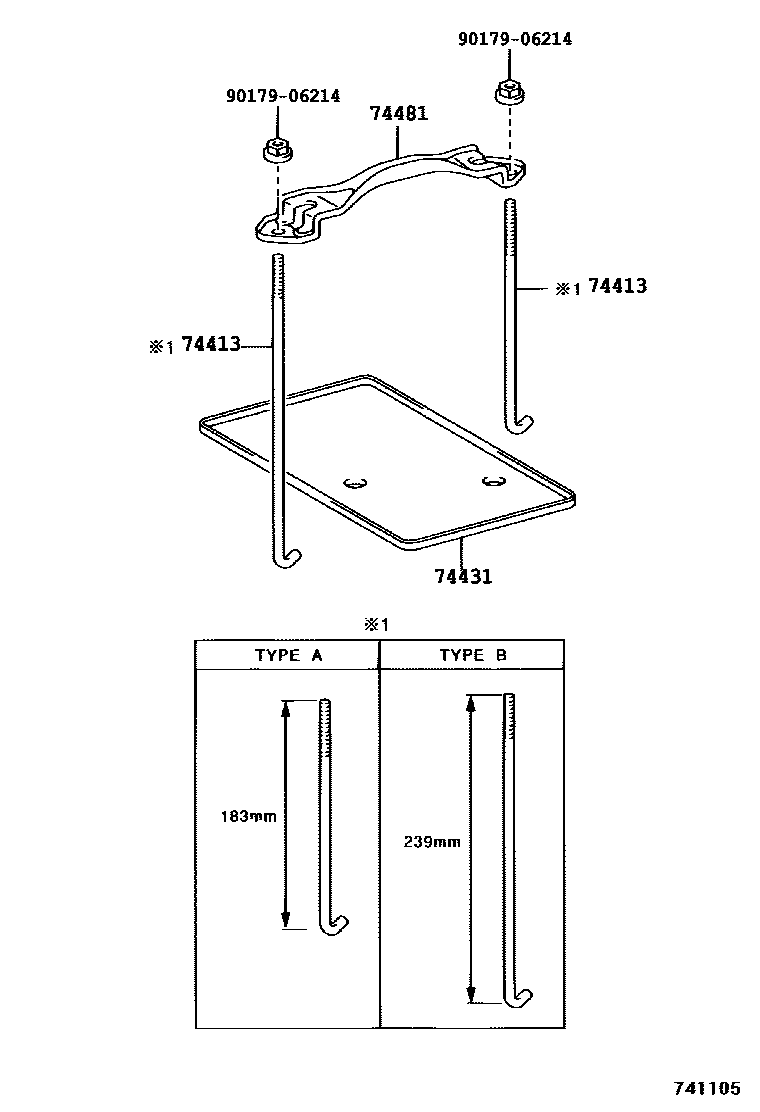 90179-06214

90179-06214

74481

※1 74413

※1 74413

74431

※1

| TYPE A | TYPE B |
|---|---|
| 183mm | 239mm |

741105