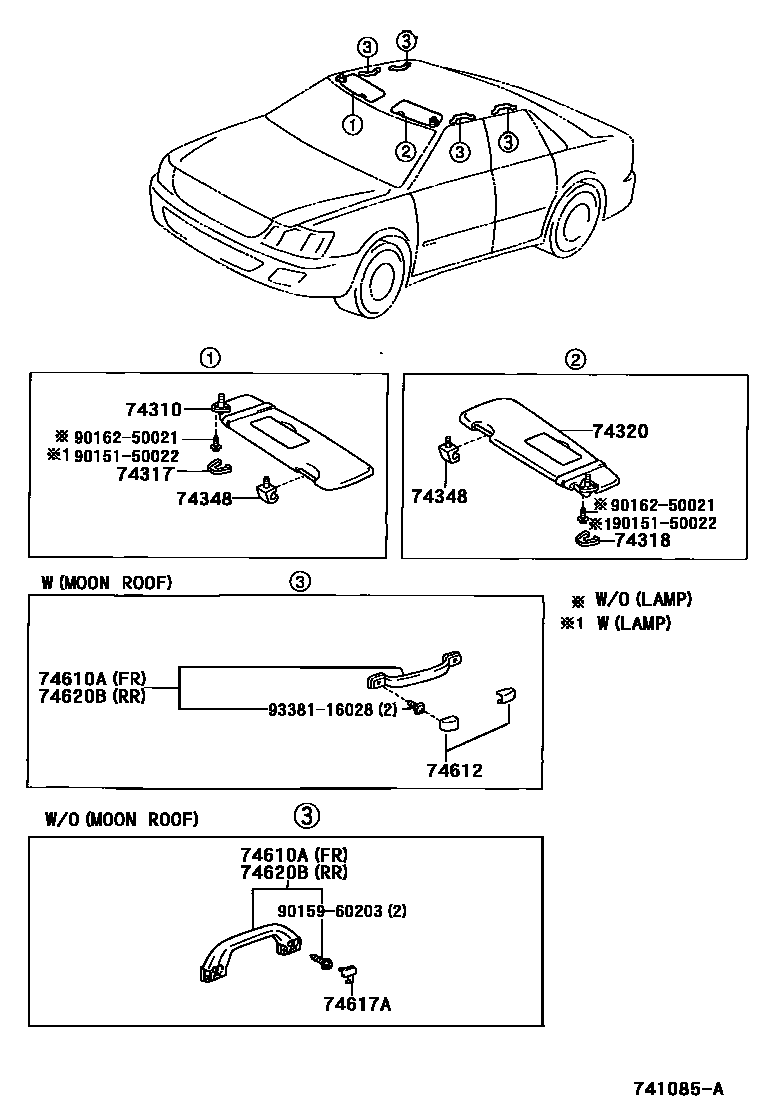 ③ ③
①
②
③
③

①
74310
※ 90162-50021
※1 90151-50022
74317
74348

②
74320
74348
※ 90162-50021
※1 90151-50022
74318

W (MOON ROOF) ③
※ W/O (LAMP)
※1 W (LAMP)
74610A (FR)
74620B (RR)
93381-16028 (2)
74612

W/O (MOON ROOF) ③
74610A (FR)
74620B (RR)
90159-60203 (2)
74617A

741085-A