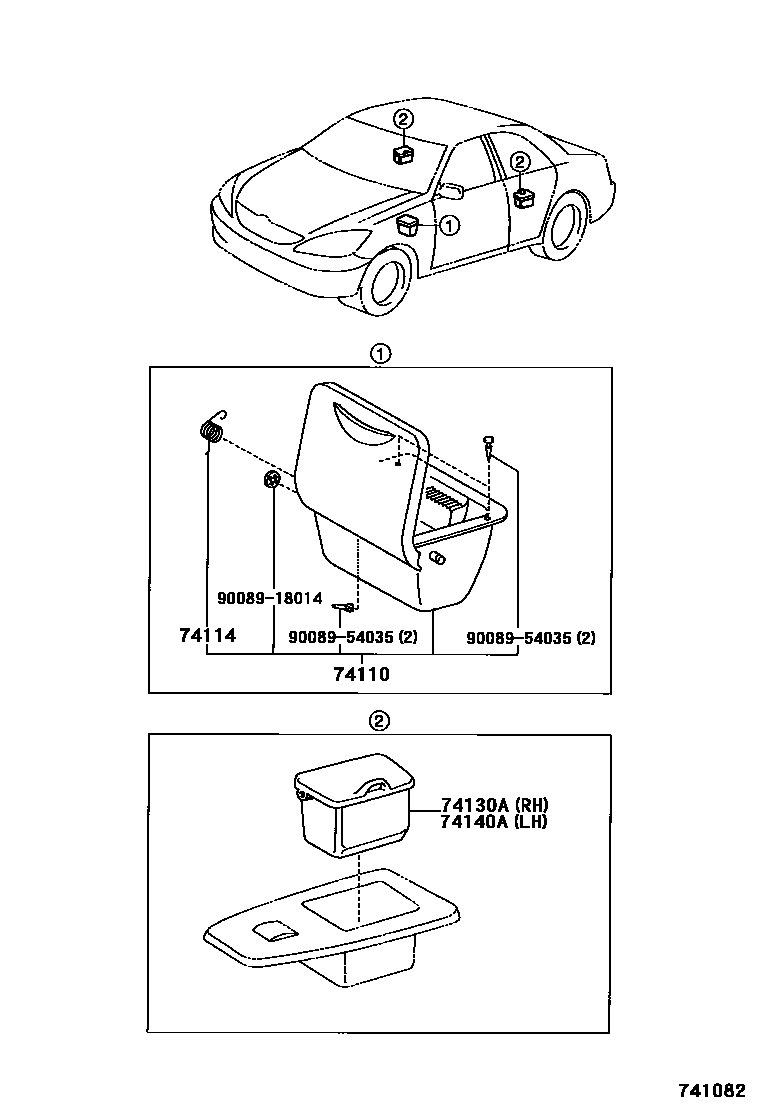 ②
②
①

①

90089-18014
74114
90089-54035 (2)
90089-54035 (2)
74110

②

74130A (RH)
74140A (LH)

741082