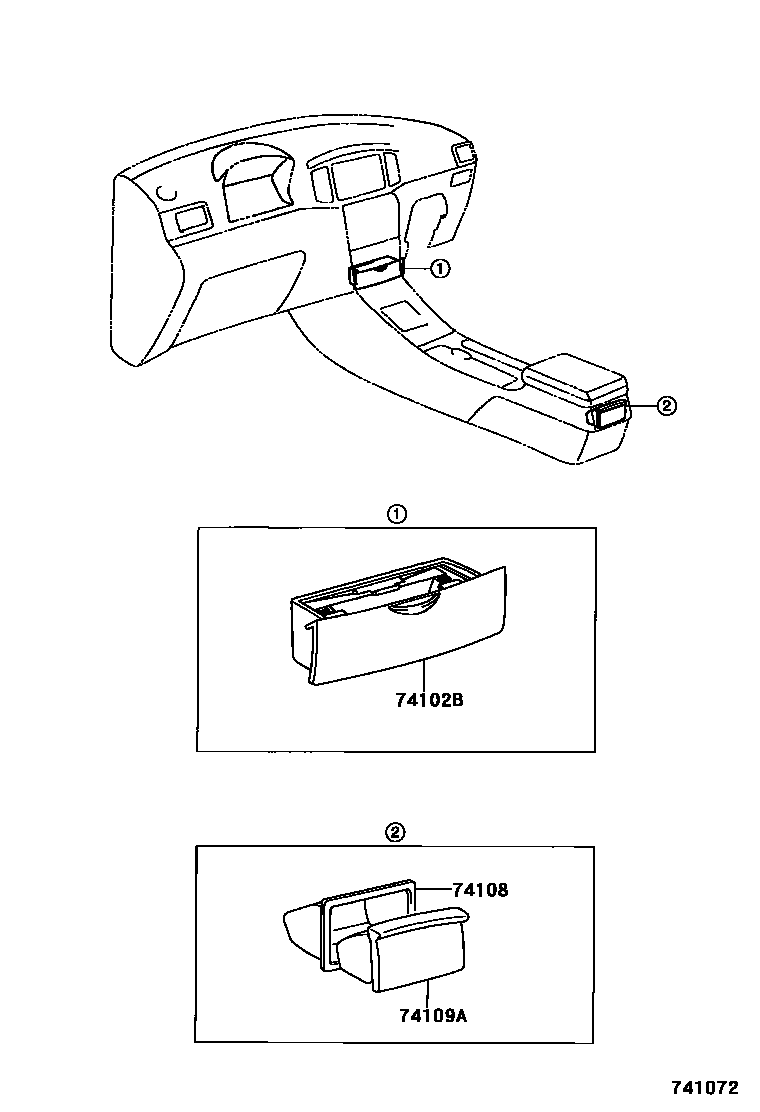 ①
②
①
74102B
②
74108
74109A
741072