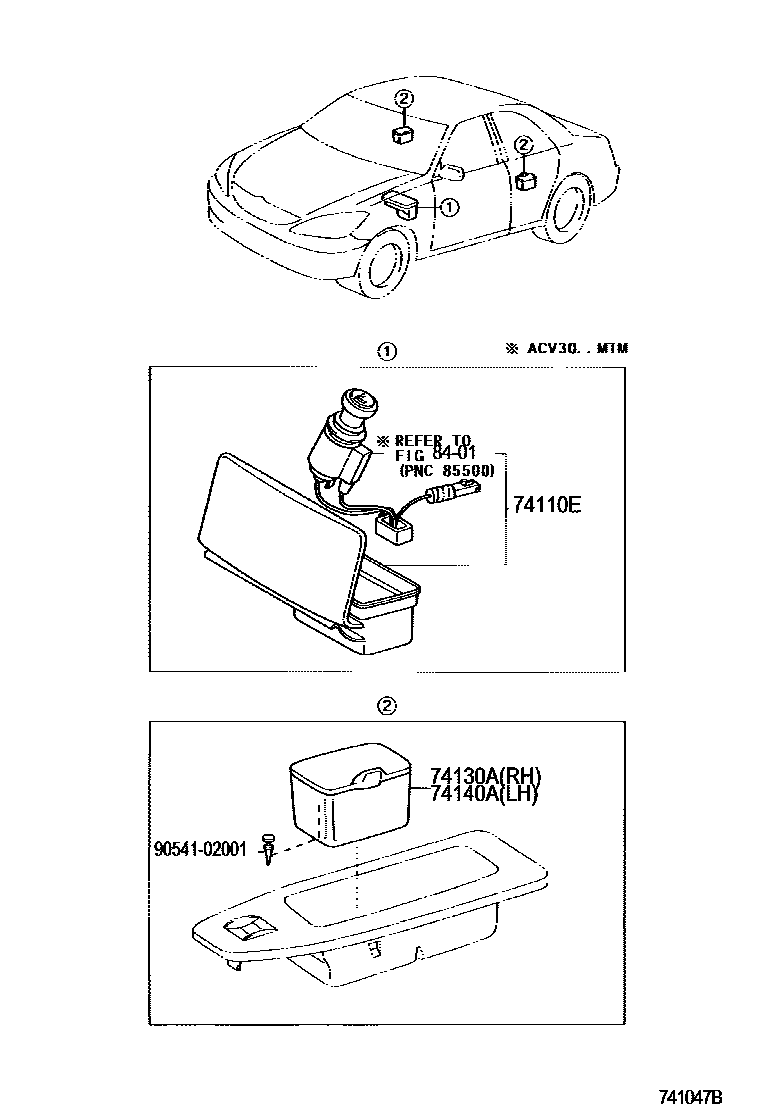 ②
②
①

① ※ ACV30. . MTM

※ REFER TO FIG 84-01 (PNC 85500)

74110E

②

74130A(RH)
74140A(LH)

90541-02001

741047B