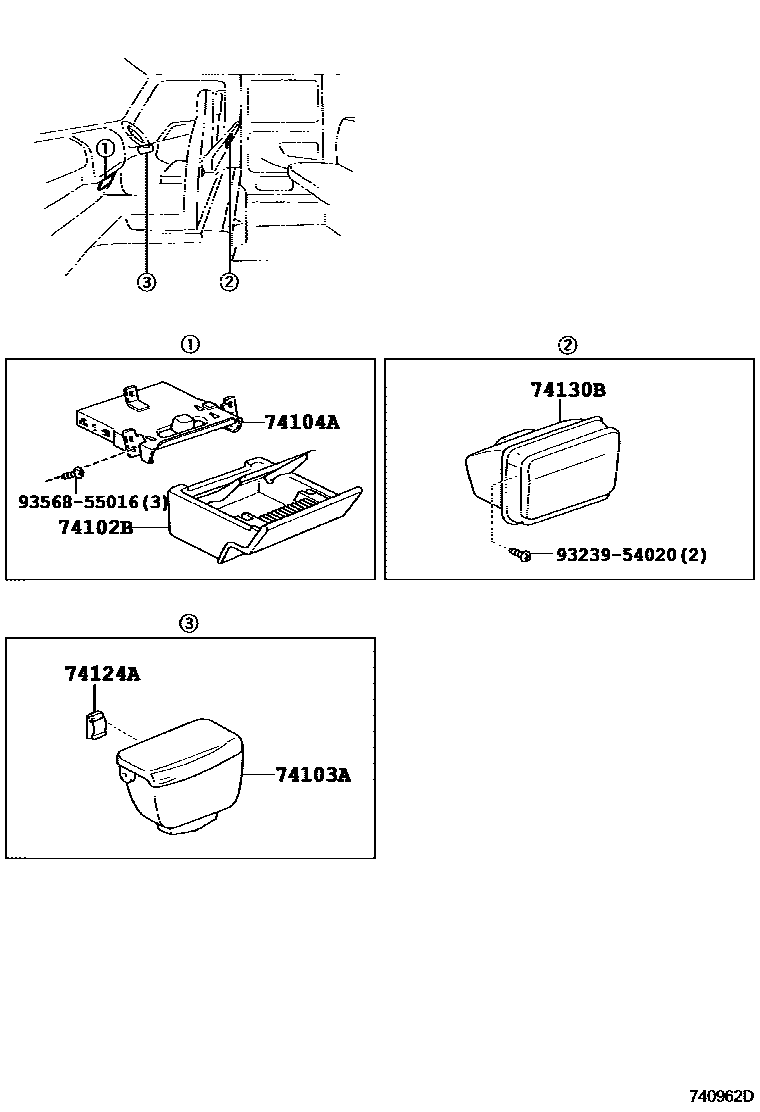 ①

③ ②

①

74104A

93568-55016(3)

74102B

②

74130B

93239-54020(2)

③

74124A

74103A

740962D