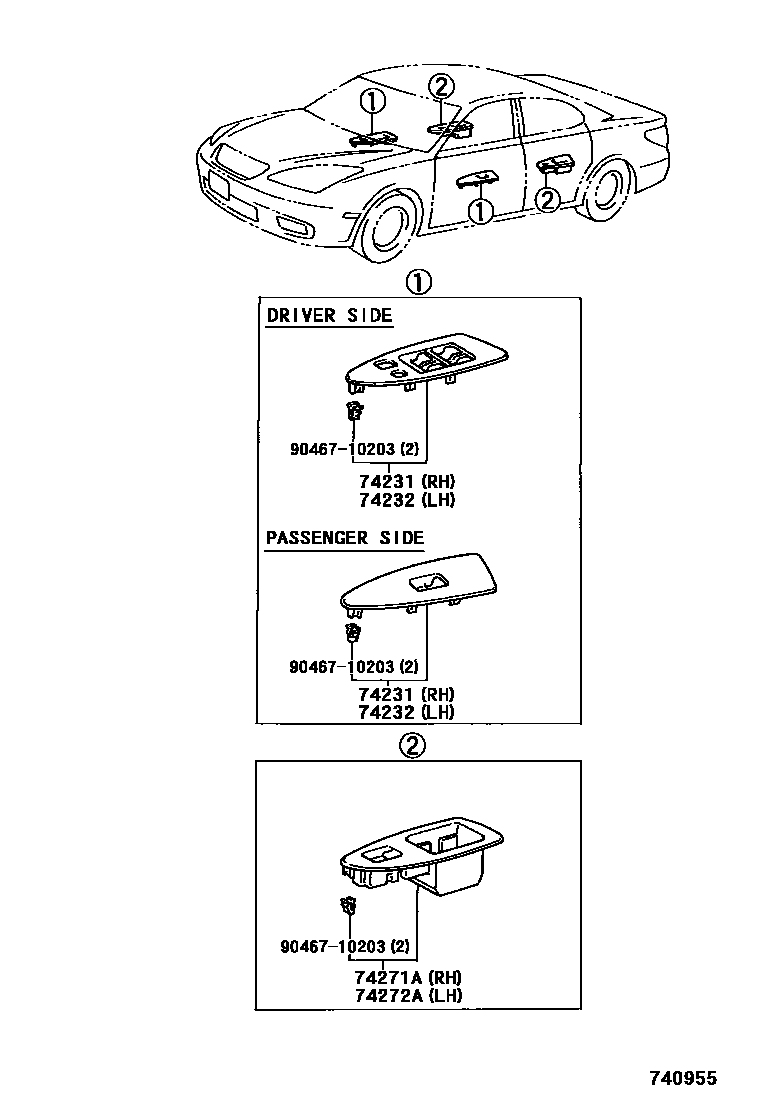 ①
②
①
②

①

DRIVER SIDE

90467-10203 (2)
74231 (RH)
74232 (LH)

PASSENGER SIDE

90467-10203 (2)
74231 (RH)
74232 (LH)

②

90467-10203 (2)
74271A (RH)
74272A (LH)

740955