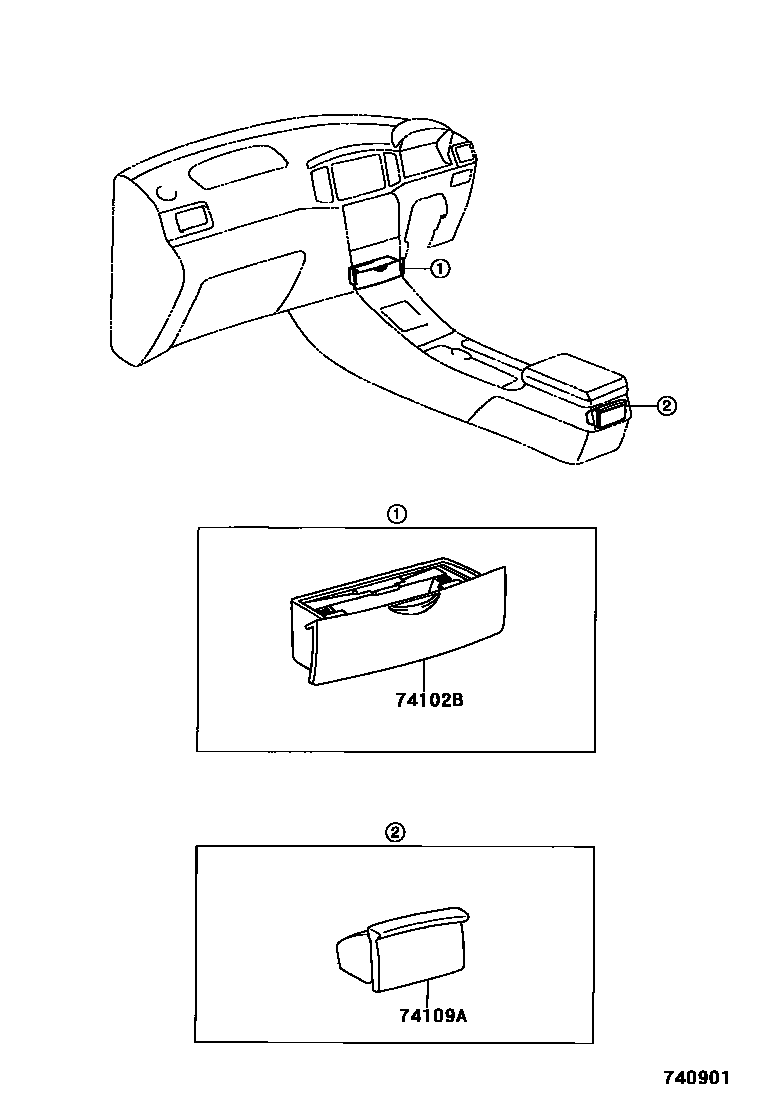 ①
②
①
74102B
②
74109A
740901