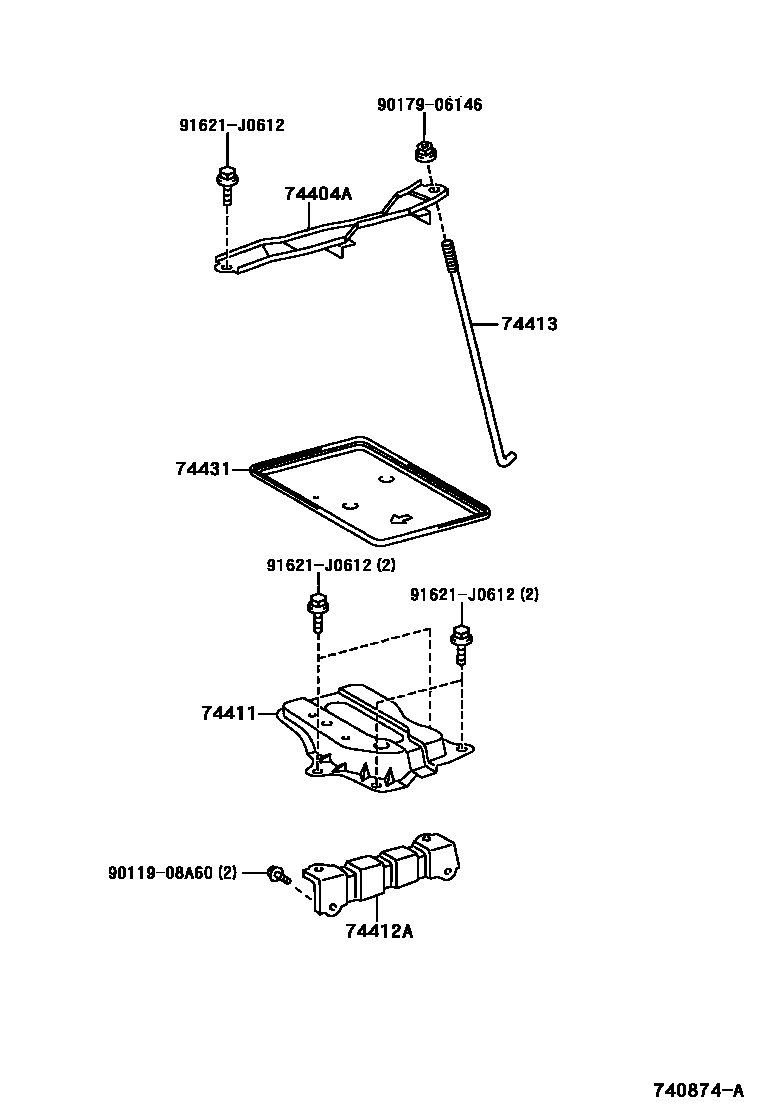 90179-06146

91621-J0612

74404A

74413

74431

91621-J0612 (2)

91621-J0612 (2)

74411

90119-08A60 (2)

74412A

740874-A