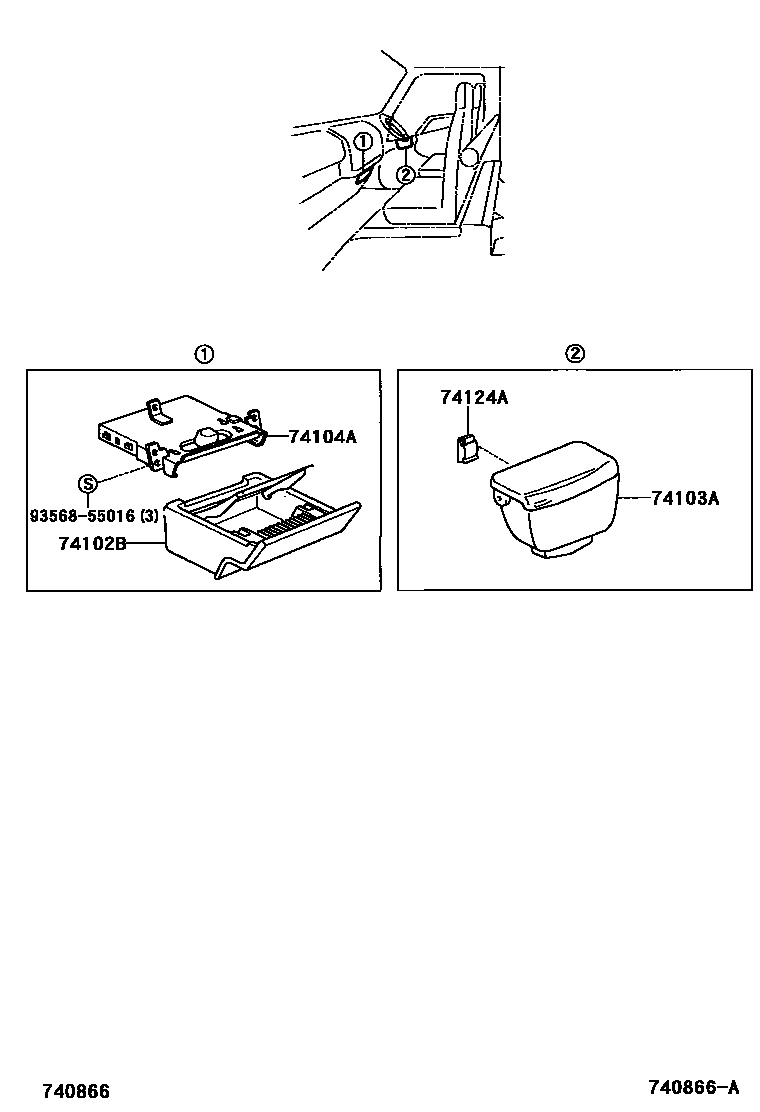 ①
②

①
74104A
S
93568-55016 (3)
74102B

②
74124A
74103A

740866

740866-A