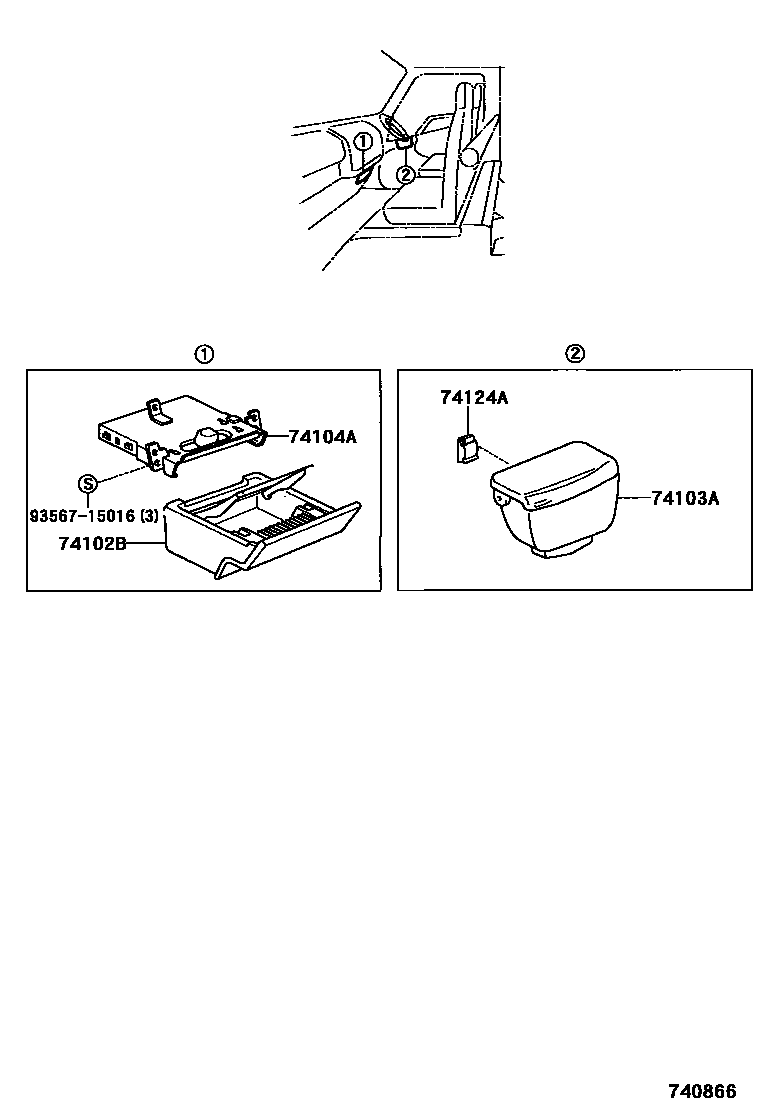 ①
②

①
74104A
S
93567-15016 (3)
74102B

②
74124A
74103A

740866