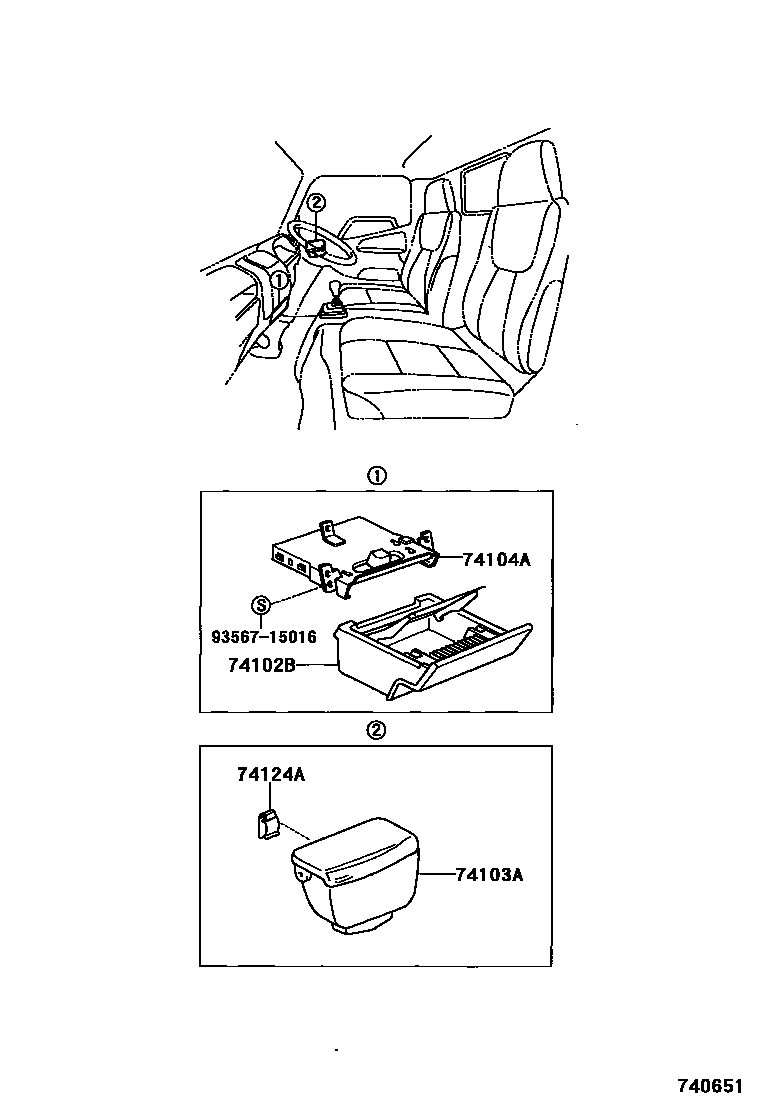 ②
①

①

74104A
S
93567-15016
74102B

②

74124A
74103A

740651