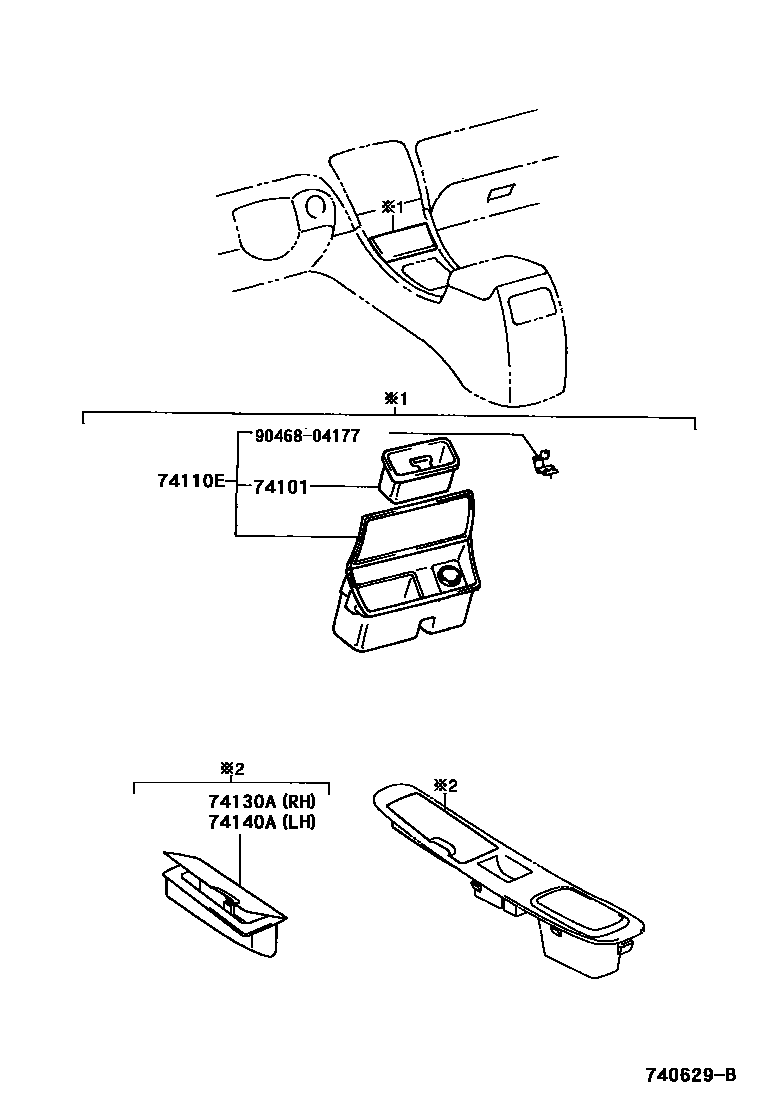 ※1

※1

90468-04177

74110E

74101

※2

74130A (RH)
74140A (LH)

※2

740629-B