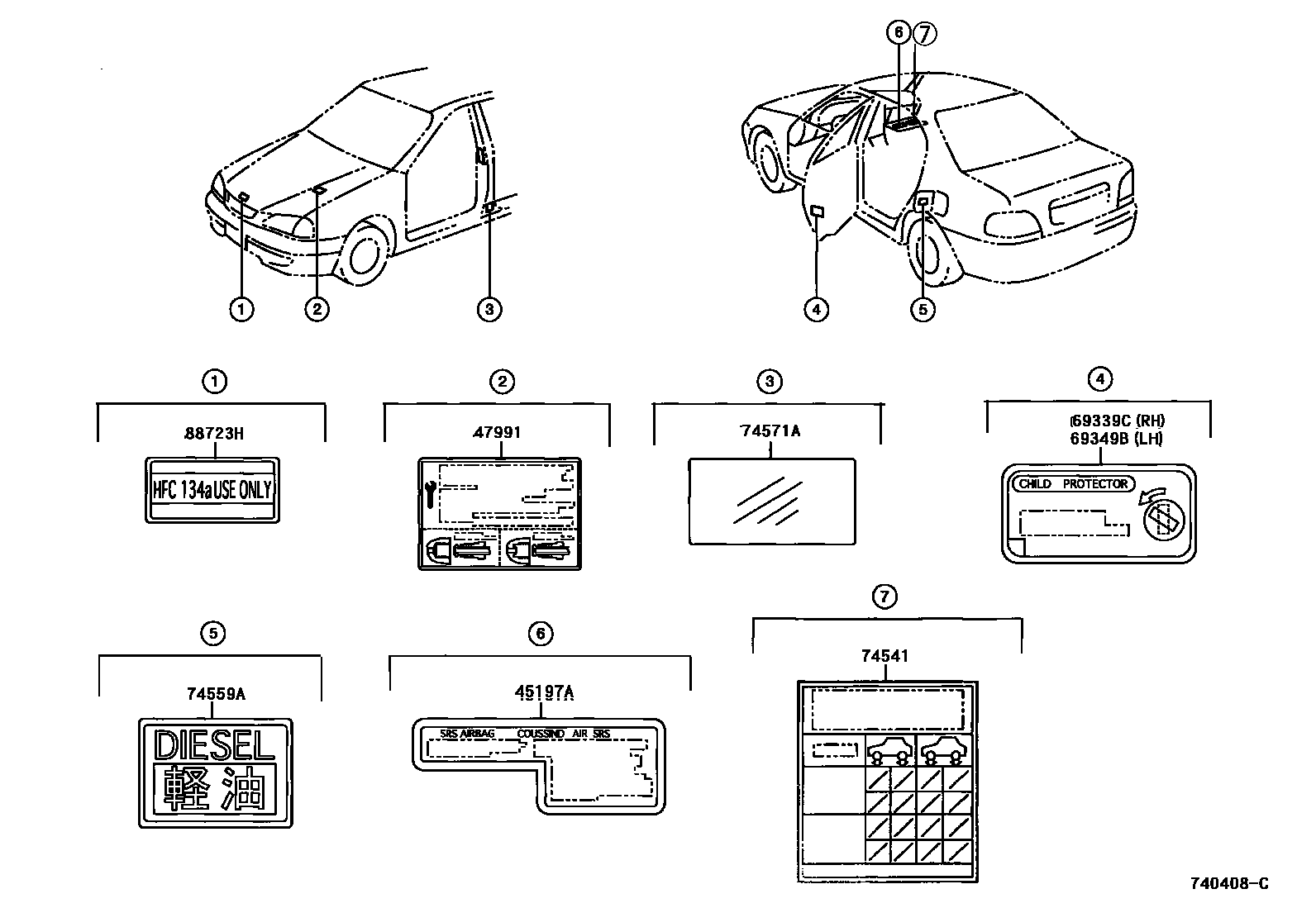 6 7

1 2 3

4 5

1
88723H
HFC 134a USE ONLY

2
47991

3
74571A

4
69339C (RH)
69349B (LH)
CHILD PROTECTOR

5
74559A
DIESEL
軽油

6
45197A
SRS AIRBAG COUSSIND AIR SRS

7
74541

740408-C