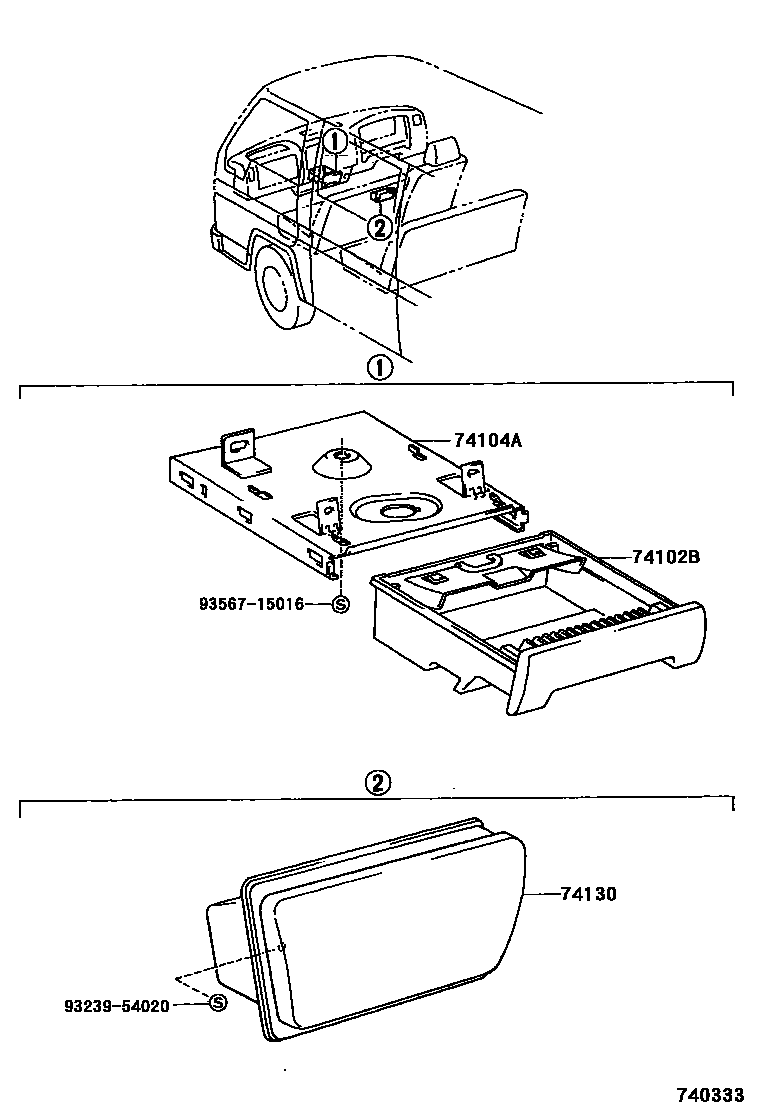 1
2
1
74104A
74102B
93567-15016
S
2
74130
93239-54020
S
740333