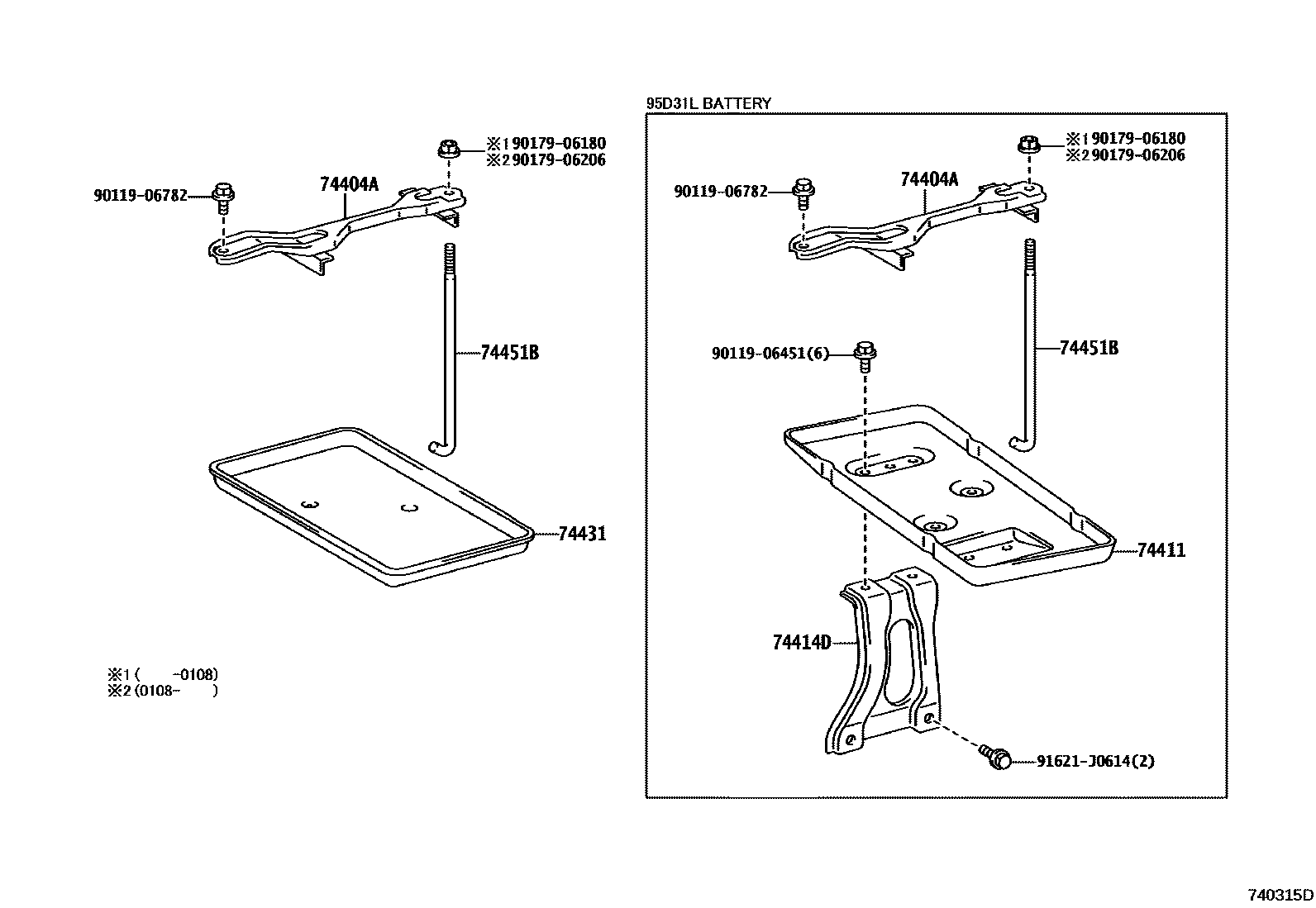 ※1 90179-06180
※2 90179-06206
90119-06782
74404A
74451B
74431

※1 (    -0108)
※2 (0108-    )

95D31L BATTERY
※1 90179-06180
※2 90179-06206
90119-06782
74404A
90119-06451(6)
74451B
74411
74414D
91621-J0614(2)

740315D