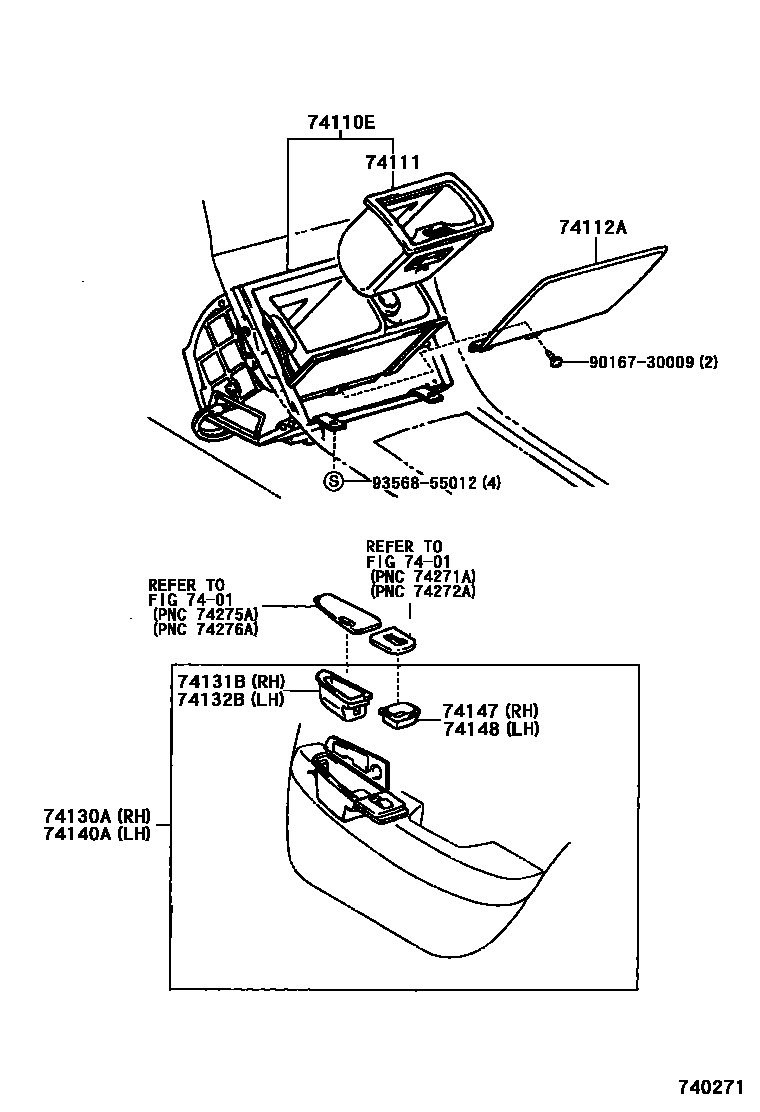 74110E
74111
74112A
90167-30009 (2)
S 93568-55012 (4)

REFER TO
FIG 74-01
(PNC 74271A)
(PNC 74272A)

REFER TO
FIG 74-01
(PNC 74275A)
(PNC 74276A)

74131B (RH)
74132B (LH)
74147 (RH)
74148 (LH)
74130A (RH)
74140A (LH)

740271