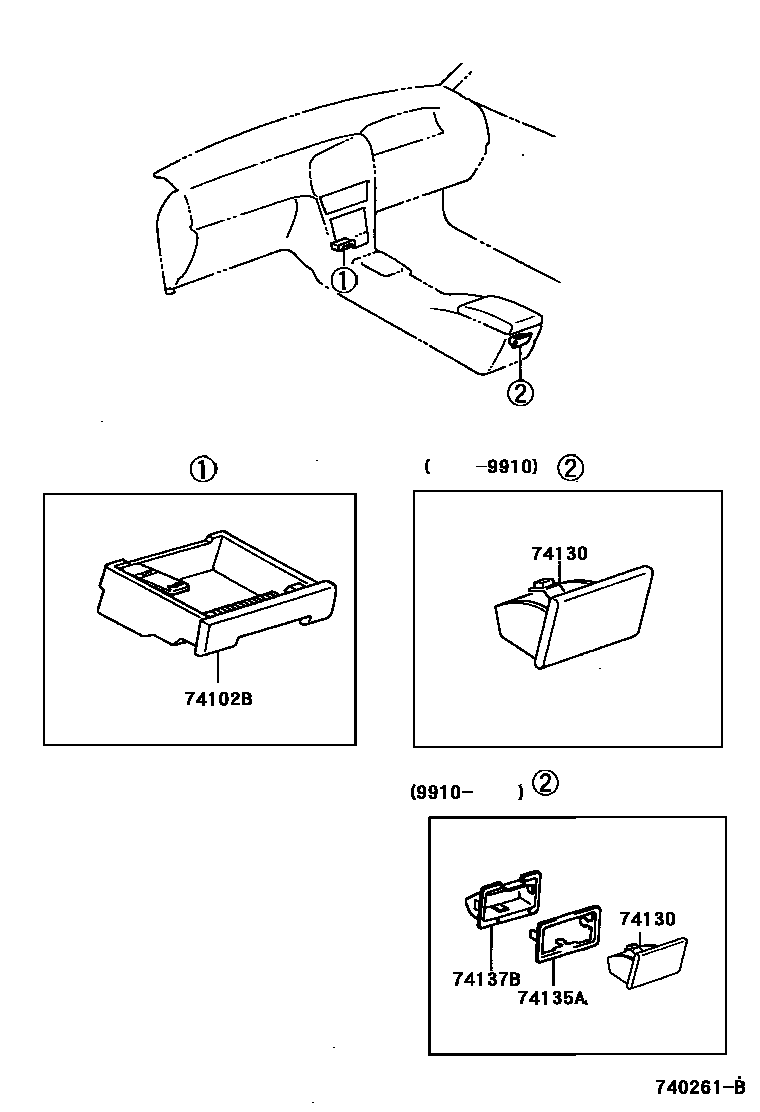 ①
②
①
( -9910) ②
74130
74102B
(9910- ) ②
74130
74137B
74135A
740261-B