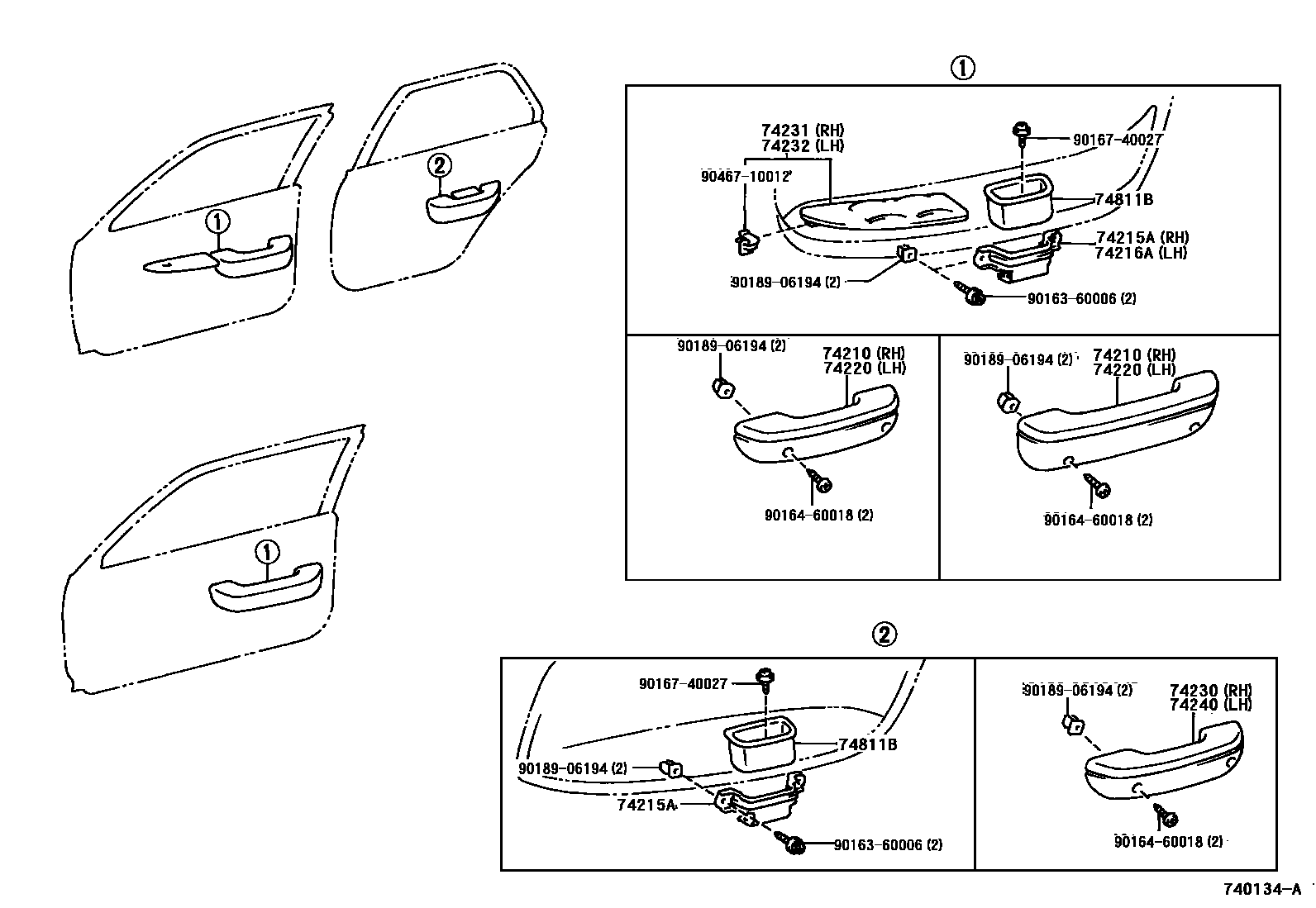 ②
①
①
①
74231 (RH)
74232 (LH)
90467-10012
90167-40027
74811B
74215A (RH)
74216A (LH)
90189-06194 (2)
90163-60006 (2)
90189-06194 (2)
74210 (RH)
74220 (LH)
90164-60018 (2)
90189-06194 (2)
74210 (RH)
74220 (LH)
90164-60018 (2)
②
90167-40027
74811B
90189-06194 (2)
74215A
90163-60006 (2)
90189-06194 (2)
74230 (RH)
74240 (LH)
90164-60018 (2)
740134-A