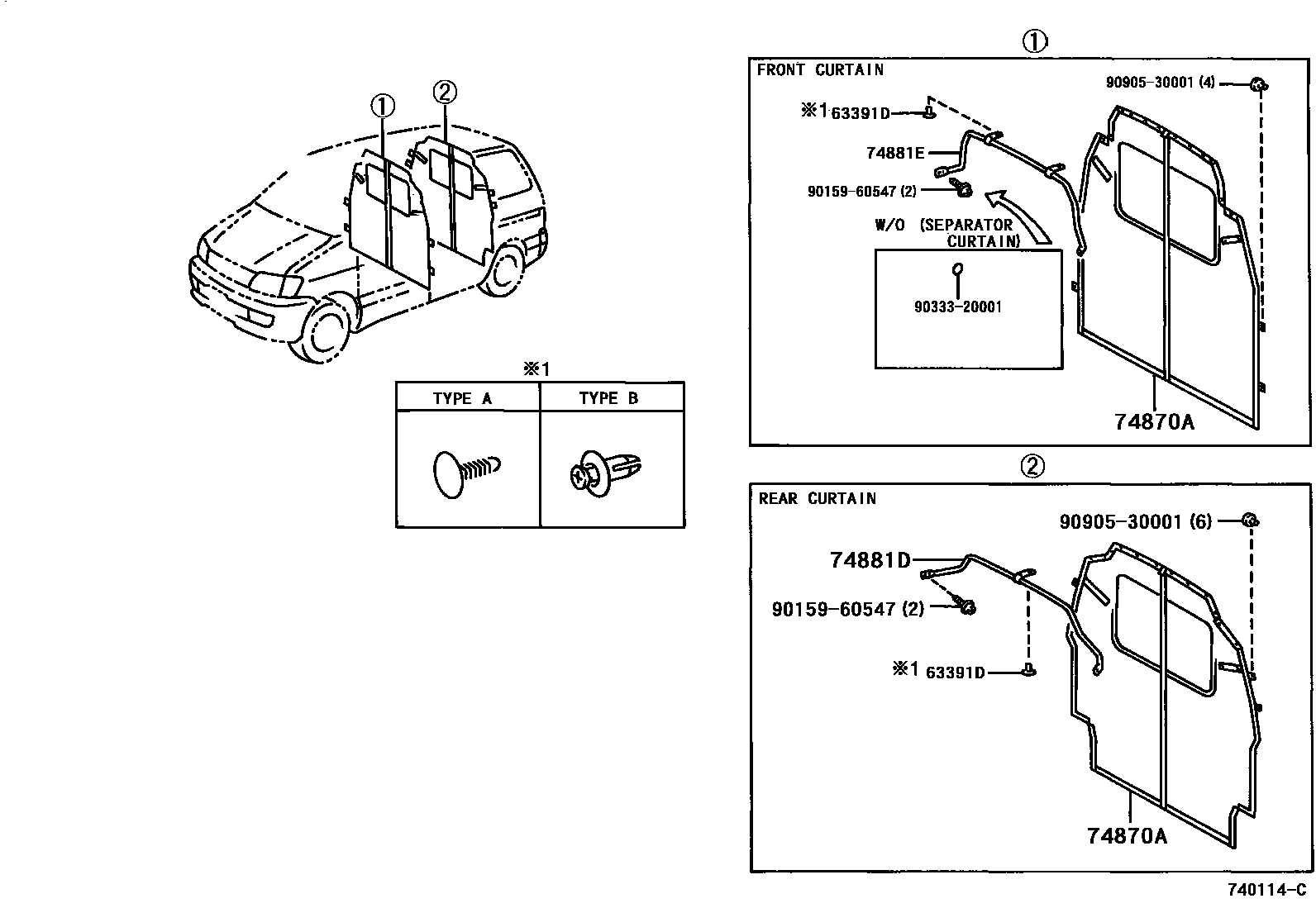 ①
②

※1

| TYPE A | TYPE B |
|---|---|
| | |

①

FRONT CURTAIN

90905-30001 (4)

※1 63391D

74881E

90159-60547 (2)

W/O (SEPARATOR CURTAIN)

90333-20001

74870A

②

REAR CURTAIN

90905-30001 (6)

74881D

90159-60547 (2)

※1 63391D

74870A

740114-C