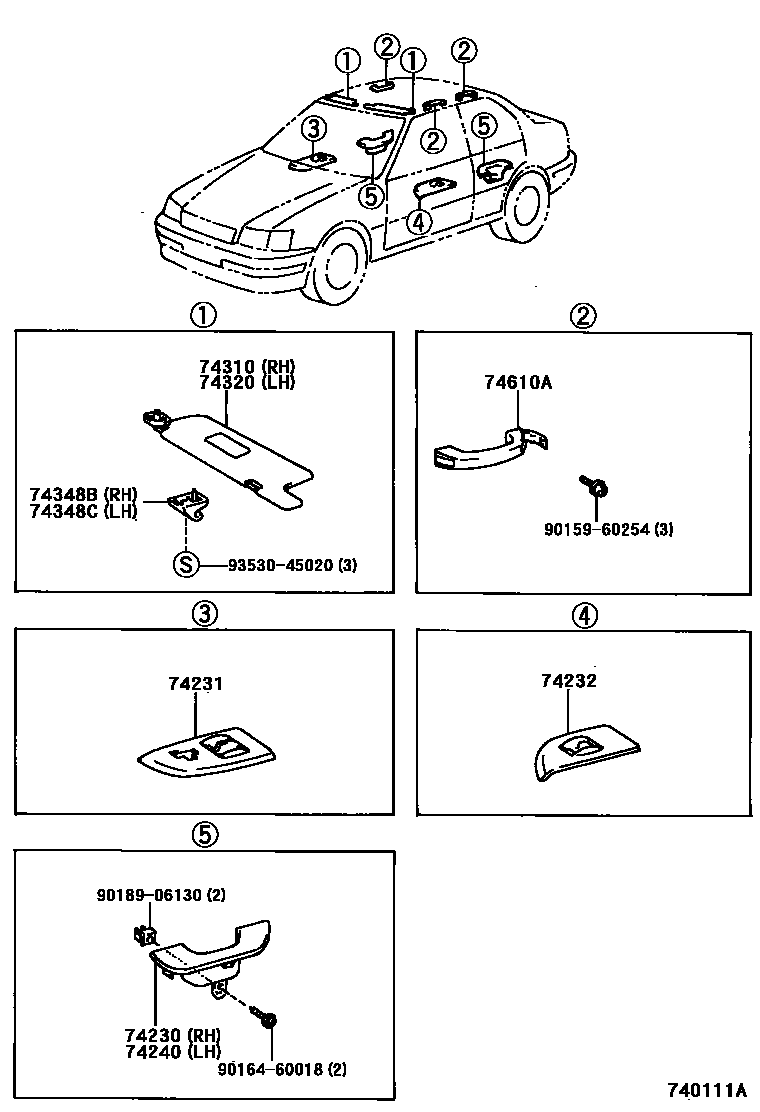 ①
②
①
②
③
②
⑤
⑤
④

①
74310 (RH)
74320 (LH)
74348B (RH)
74348C (LH)
Ⓢ 93530-45020 (3)

②
74610A
90159-60254 (3)

③
74231

④
74232

⑤
90189-06130 (2)
74230 (RH)
74240 (LH)
90164-60018 (2)

740111A