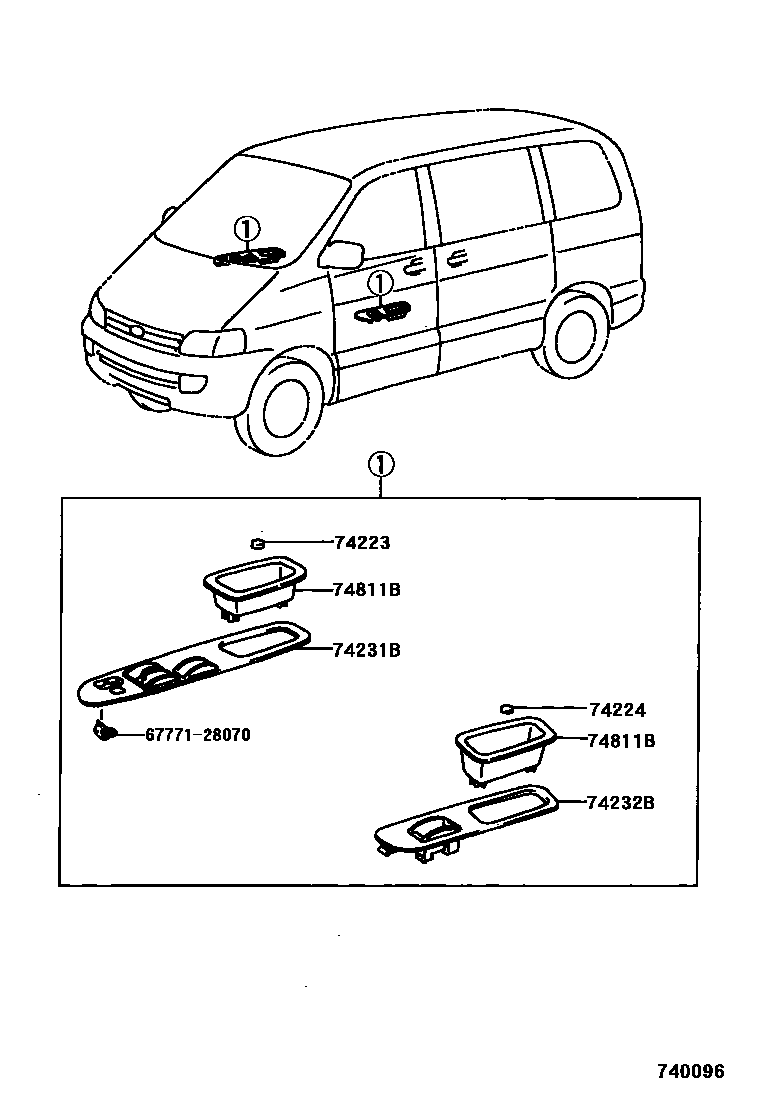 ①
①
①
74223
74811B
74231B
67771-28070
74224
74811B
74232B
740096