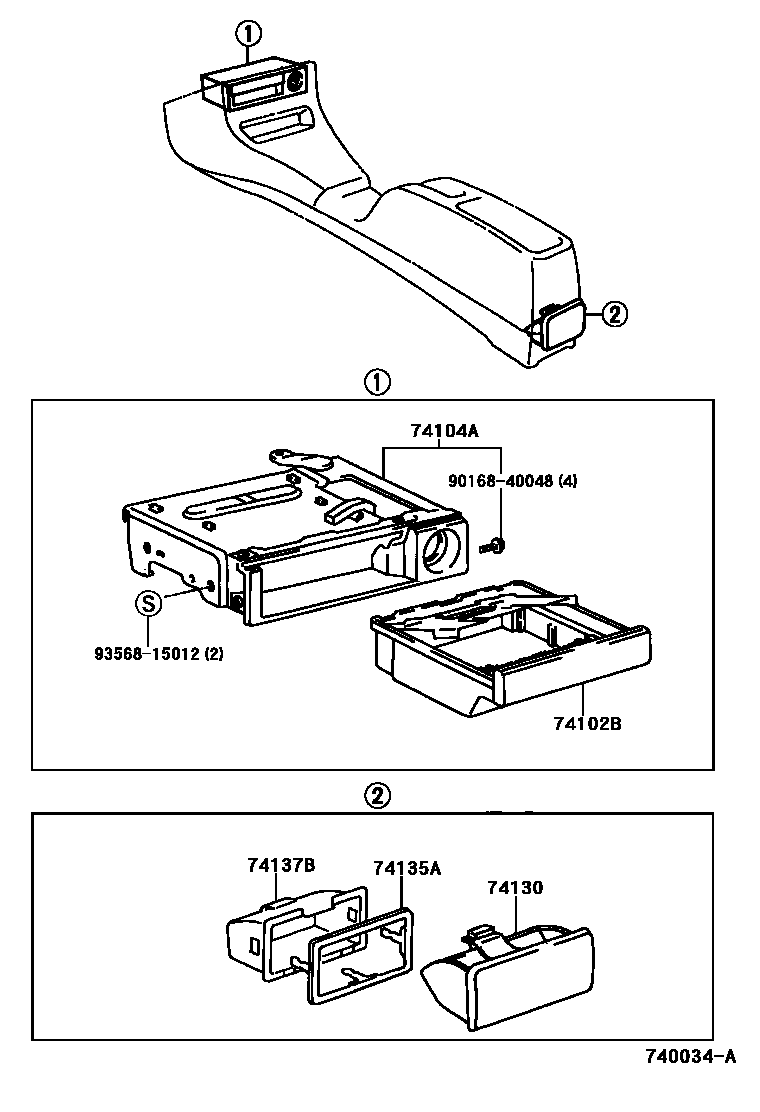 ①
②
①
74104A
90168-40048 (4)
S
93568-15012 (2)
74102B
②
74137B
74135A
74130
740034-A