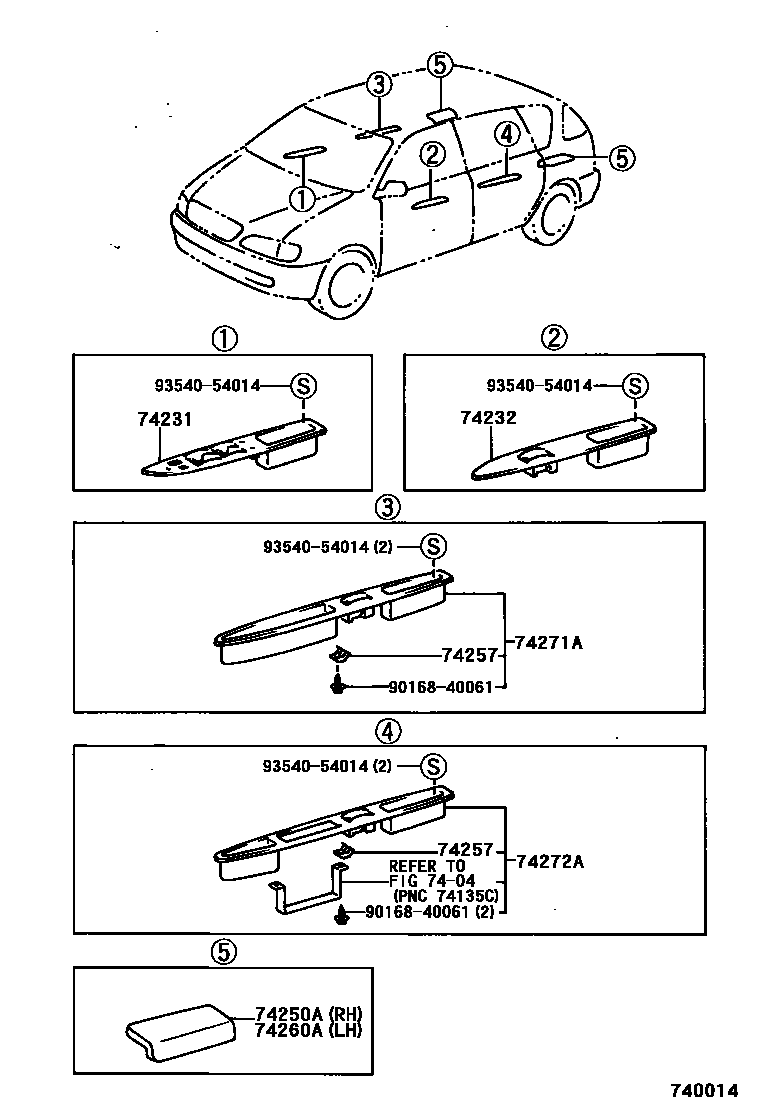 ③ ⑤
④
②
⑤
①

①
93540-54014 S
74231

②
93540-54014 S
74232

③
93540-54014 (2) S
74257
74271A
90168-40061

④
93540-54014 (2) S
74257
74272A
REFER TO
FIG 74-04
(PNC 74135C)
90168-40061 (2)

⑤
74250A (RH)
74260A (LH)

740014