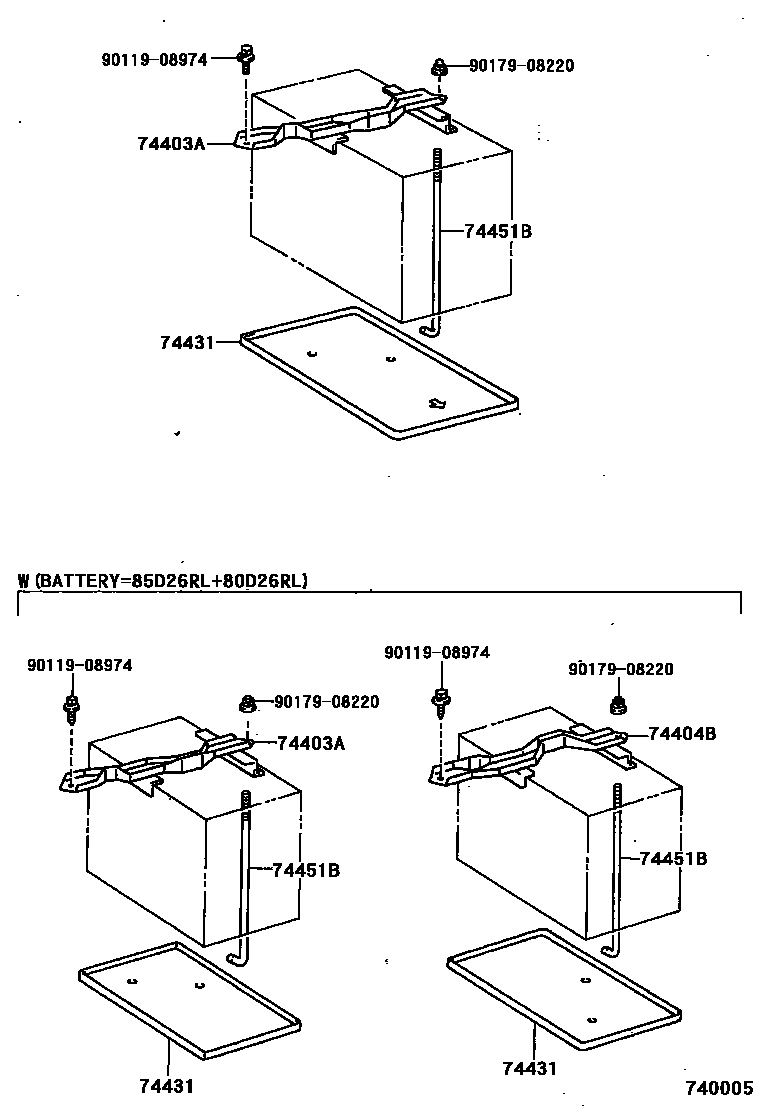 90119-08974
90179-08220
74403A
74451B
74431

W (BATTERY=85D26RL+80D26RL)

90119-08974
90179-08220
74403A
74451B
74431

90119-08974
90179-08220
74404B
74451B
74431

740005