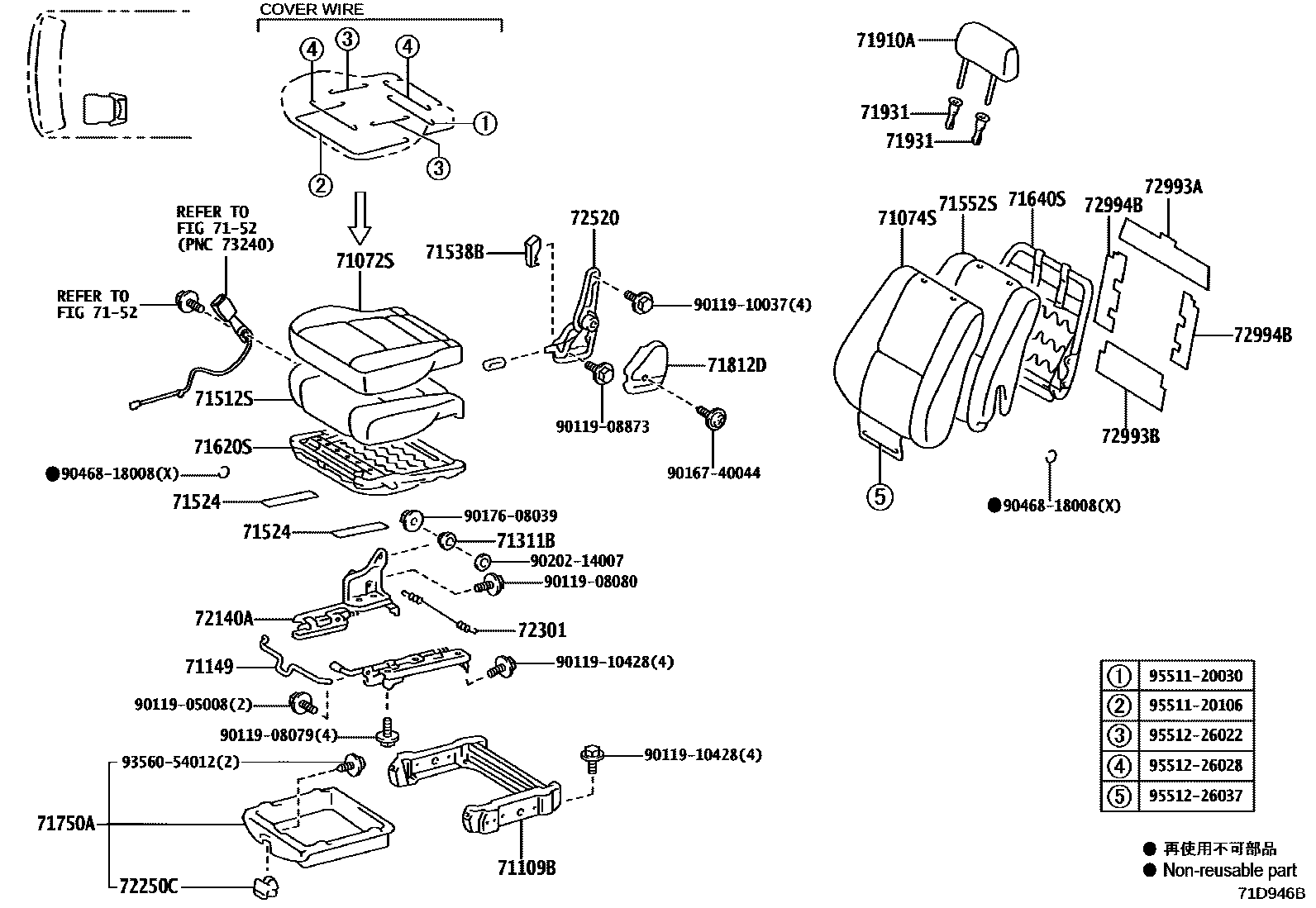 COVER WIRE

④ ③ ④ ① ② ③

REFER TO FIG 71-52 (PNC 73240)

REFER TO FIG 71-52

71072S
71538B
72520
90119-10037(4)
71812D
90119-08873
90167-40044
71512S
71620S
●90468-18008(X)
71524
71524
90176-08039
71311B
90202-14007
90119-08080
72140A
72301
71149
90119-10428(4)
90119-05008(2)
90119-08079(4)
93560-54012(2)
90119-10428(4)
71750A
72250C
71109B

71910A
71931
71931
71074S
71552S
71640S
72994B
72993A
72994B
72993B
⑤
●90468-18008(X)

| ① | 95511-20030 |
|---|---|
| ② | 95511-20106 |
| ③ | 95512-26022 |
| ④ | 95512-26028 |
| ⑤ | 95512-26037 |

● 再使用不可部品
● Non-reusable part

71D946B