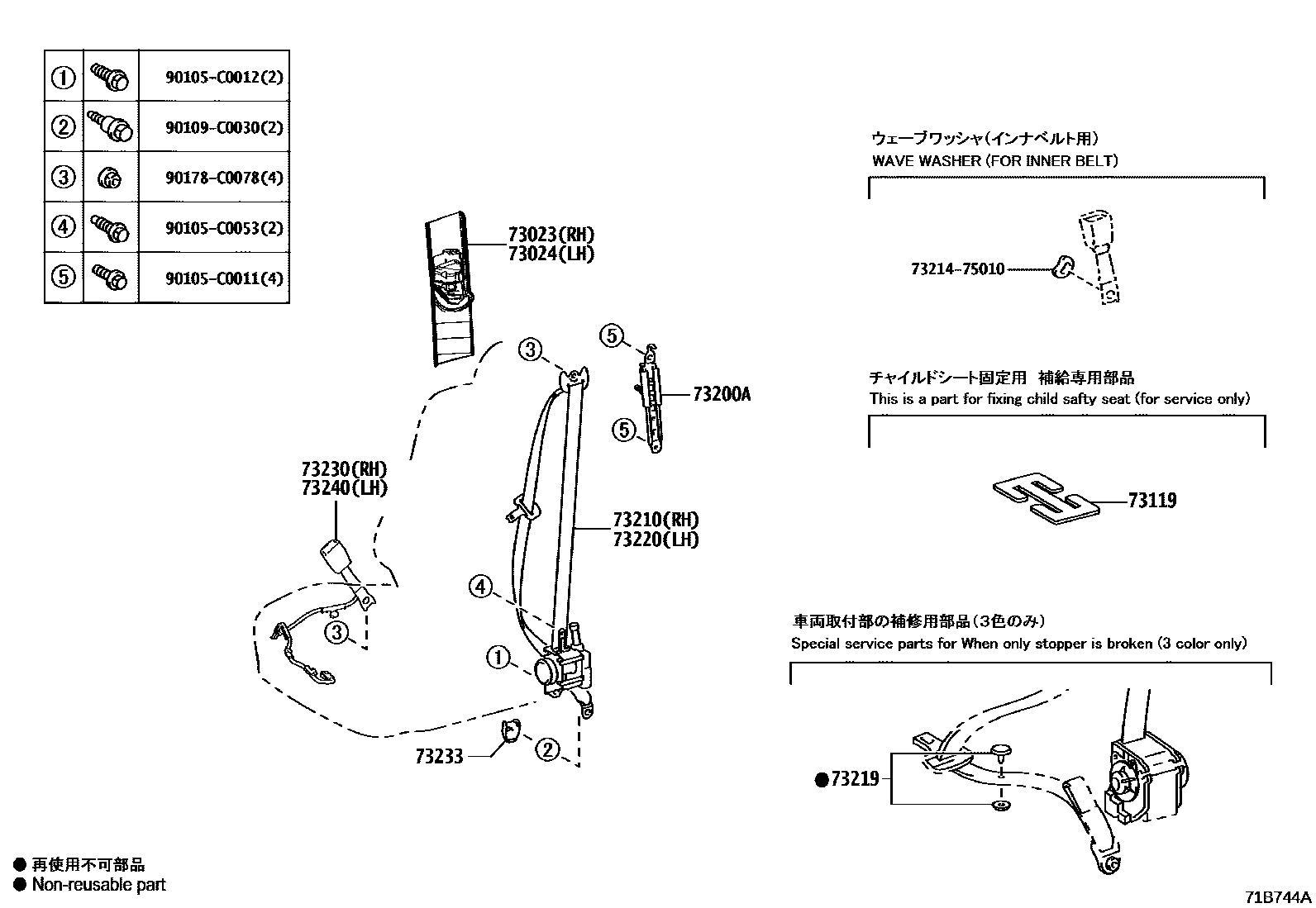 | ① | | 90105-C0012(2) |
|---|---|---|
| ② | | 90109-C0030(2) |
| ③ | | 90178-C0078(4) |
| ④ | | 90105-C0053(2) |
| ⑤ | | 90105-C0011(4) |

73023(RH)
73024(LH)

③

⑤

73200A

⑤

73230(RH)
73240(LH)

73210(RH)
73220(LH)

④

③

①

73233

②

ウェーブワッシャ(インナベルト用)
WAVE WASHER (FOR INNER BELT)

73214-75010

チャイルドシート固定用 補給専用部品
This is a part for fixing child safty seat (for service only)

73119

車両取付部の補修用部品(3色のみ)
Special service parts for When only stopper is broken (3 color only)

●73219

● 再使用不可部品
● Non-reusable part

71B744A