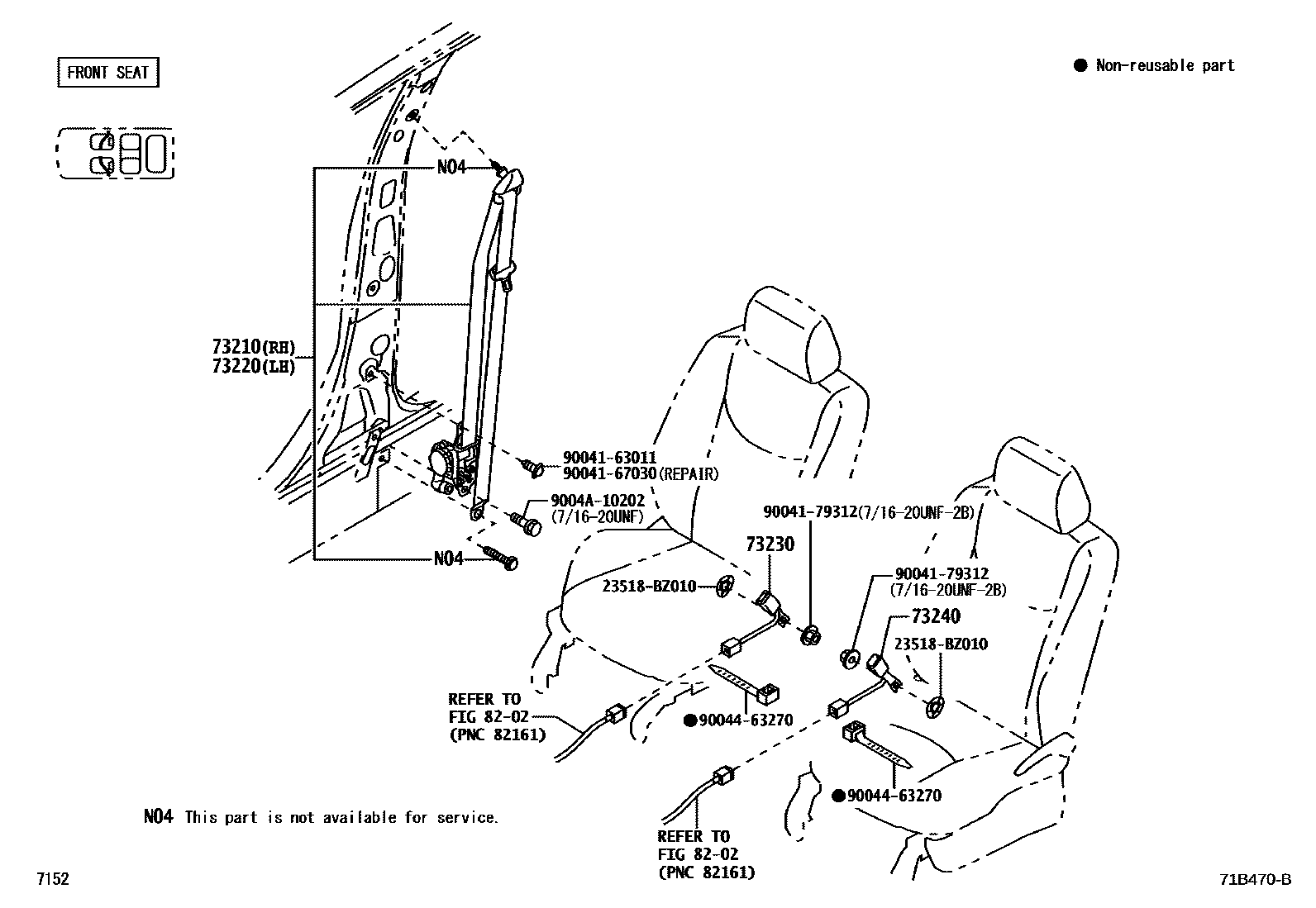 FRONT SEAT

● Non-reusable part

N04

73210(RH)
73220(LH)

90041-63011
90041-67030(REPAIR)

9004A-10202
(7/16-20UNF)

N04

90041-79312(7/16-20UNF-2B)

73230

23518-BZ010

90041-79312
(7/16-20UNF-2B)

73240

23518-BZ010

REFER TO
FIG 82-02
(PNC 82161)

●90044-63270

●90044-63270

REFER TO
FIG 82-02
(PNC 82161)

N04 This part is not available for service.

7152

71B470-B