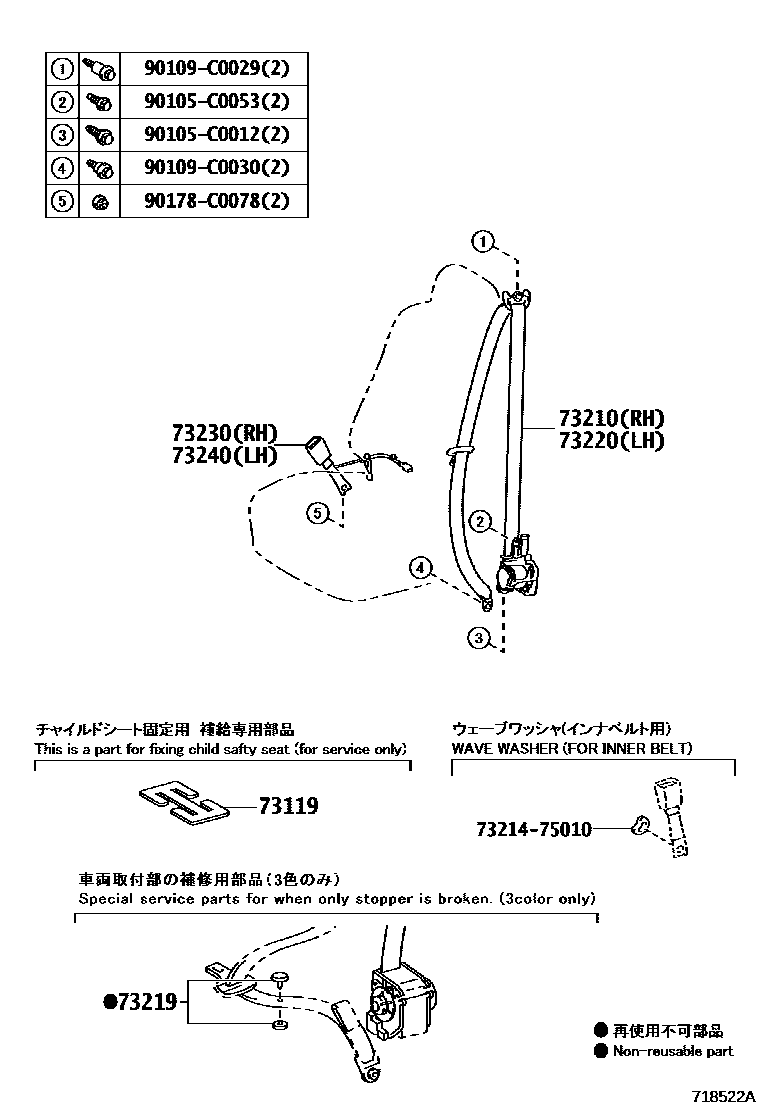 | ① | | 90109-C0029(2) |
|---|---|---|
| ② | | 90105-C0053(2) |
| ③ | | 90105-C0012(2) |
| ④ | | 90109-C0030(2) |
| ⑤ | | 90178-C0078(2) |

①

73230(RH)
73240(LH)

73210(RH)
73220(LH)

⑤

②

④

③

チャイルドシート固定用 補給専用部品
This is a part for fixing child safty seat (for service only)

73119

ウェーブワッシャ(インナベルト用)
WAVE WASHER (FOR INNER BELT)

73214-75010

車両取付部の補修用部品(3色のみ)
Special service parts for when only stopper is broken. (3color only)

●73219

● 再使用不可部品
● Non-reusable part

718522A