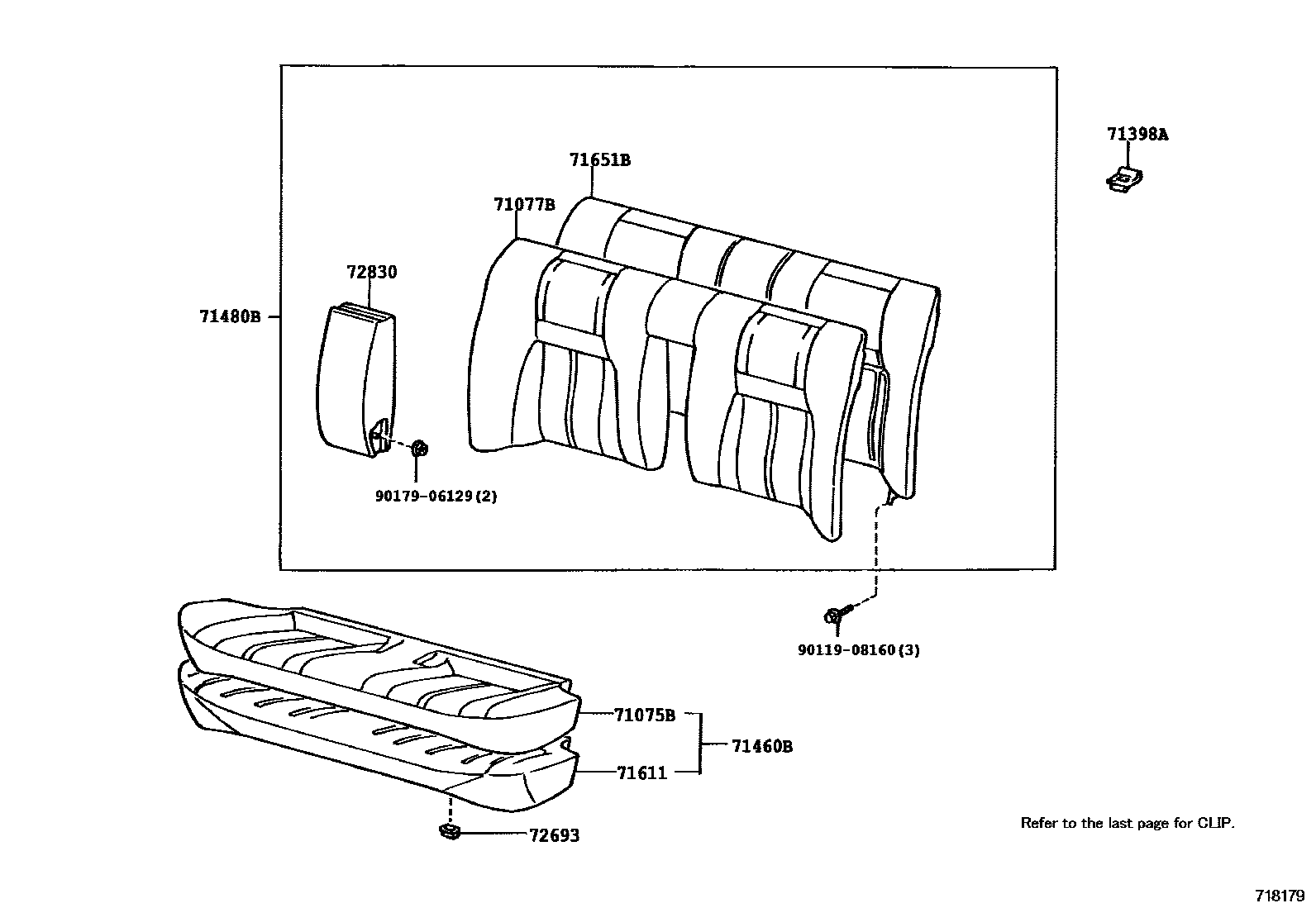 71398A

71651B

71077B

72830

71480B

90179-06129(2)

90119-08160(3)

71075B

71460B

71611

72693

Refer to the last page for CLIP.

718179