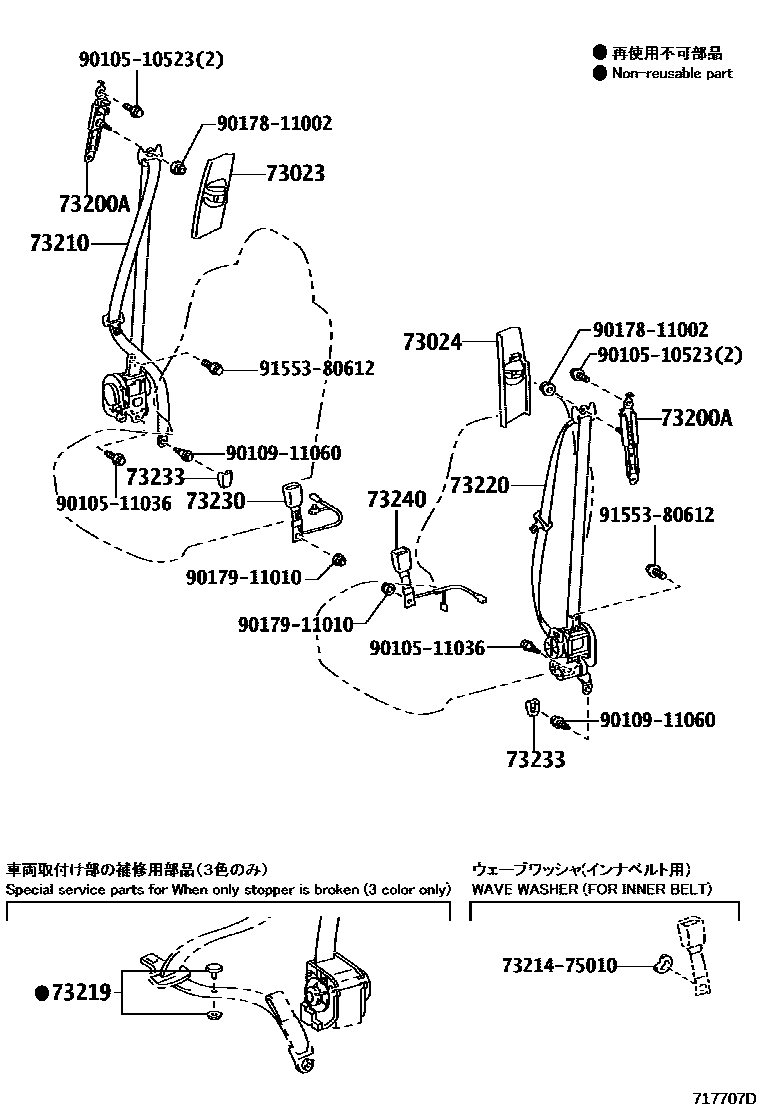 ● 再使用不可部品
● Non-reusable part

90105-10523(2)
90178-11002
73023
73200A
73210
91553-80612
90109-11060
73233
90105-11036
73230
90179-11010

73024
90178-11002
90105-10523(2)
73200A
73240
73220
91553-80612
90179-11010
90105-11036
90109-11060
73233

車両取付け部の補修用部品（3色のみ）
Special service parts for When only stopper is broken (3 color only)

●73219

ウェーブワッシャ(インナベルト用)
WAVE WASHER (FOR INNER BELT)

73214-75010

717707D