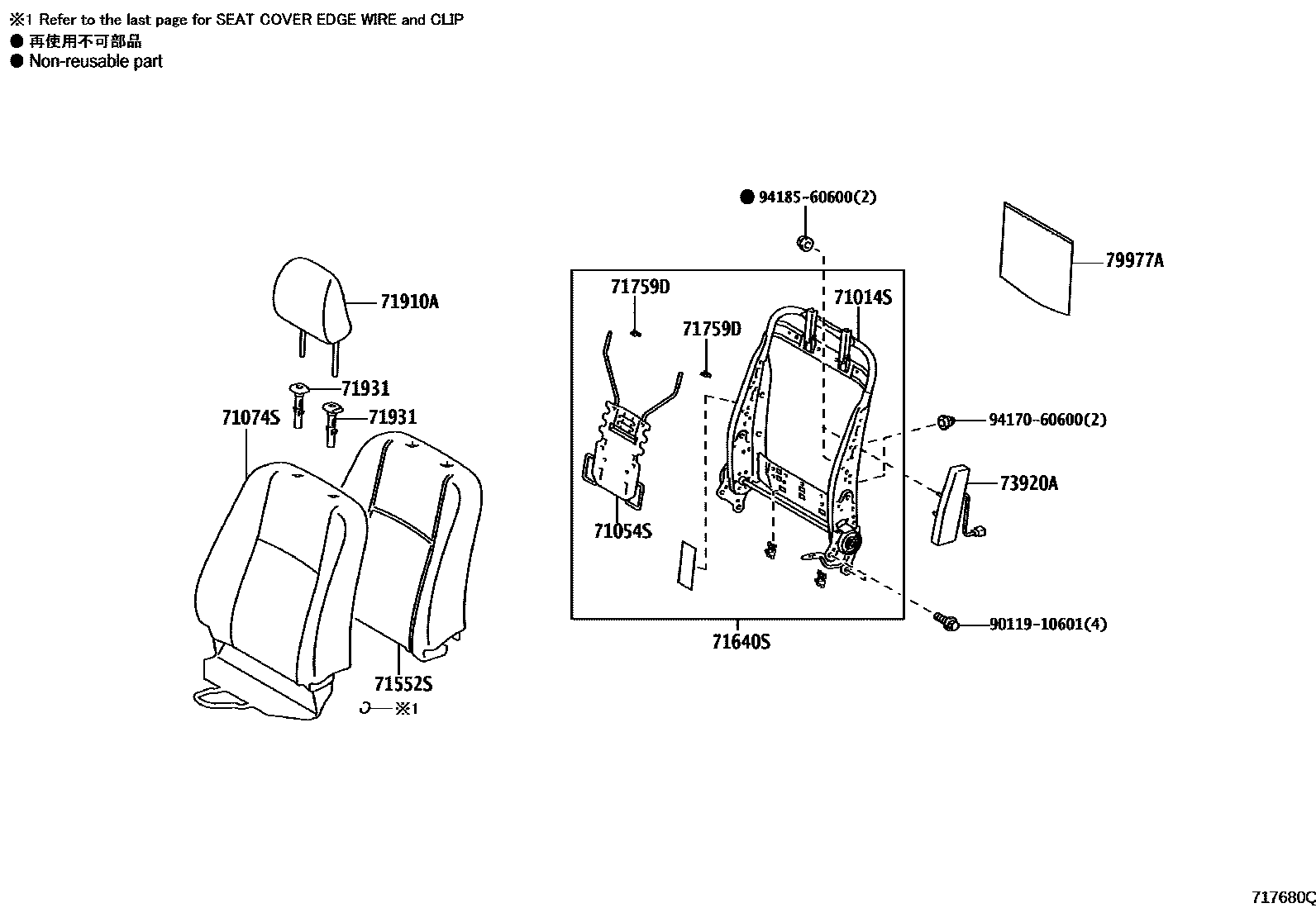 ※1 Refer to the last page for SEAT COVER EDGE WIRE and CLIP
● 再使用不可部品
● Non-reusable part

● 94185-60600(2)

79977A

71910A

71759D

71014S

71759D

71931

71931

71074S

94170-60600(2)

73920A

71054S

90119-10601(4)

71640S

71552S

※1

717680C