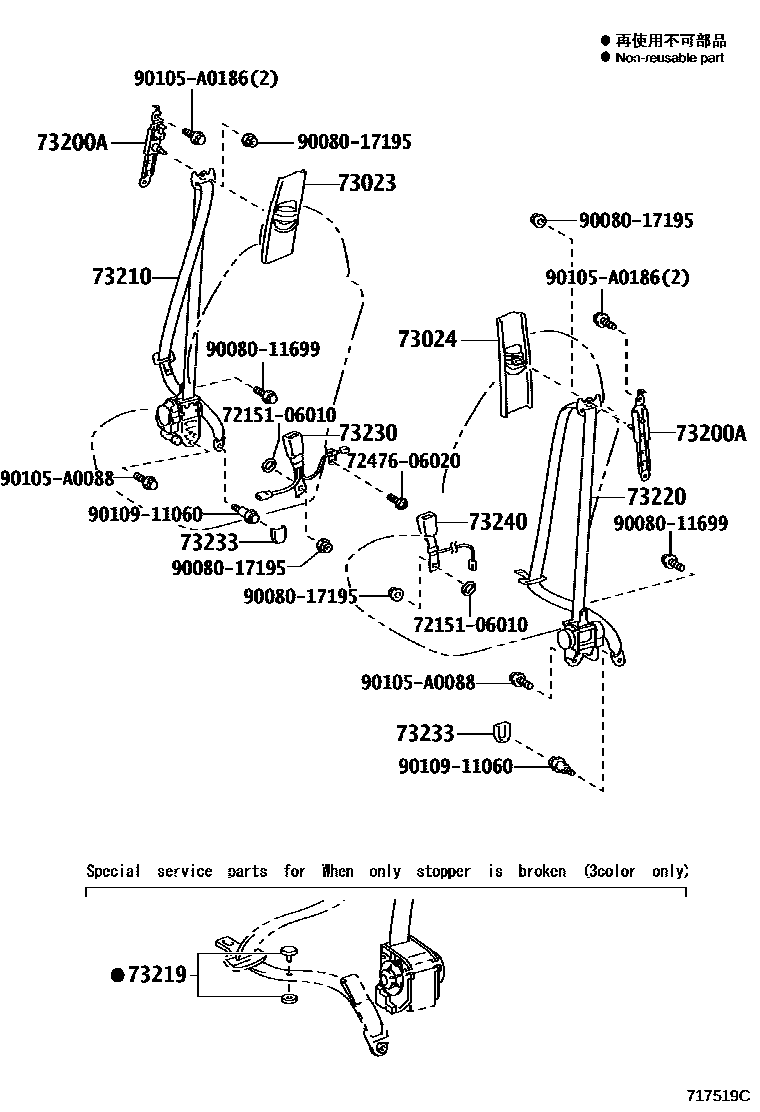 ● 再使用不可部品
● Non-reusable part

90105-A0186(2)
73200A
90080-17195
73023
73210
90080-11699
72151-06010
73230
72476-06020
90105-A0088
90109-11060
73233
90080-17195
90080-17195
90105-A0186(2)
73024
73200A
73220
90080-11699
73240
90080-17195
72151-06010
90105-A0088
73233
90109-11060

Special service parts for When only stopper is broken (3color only)

●73219

717519C