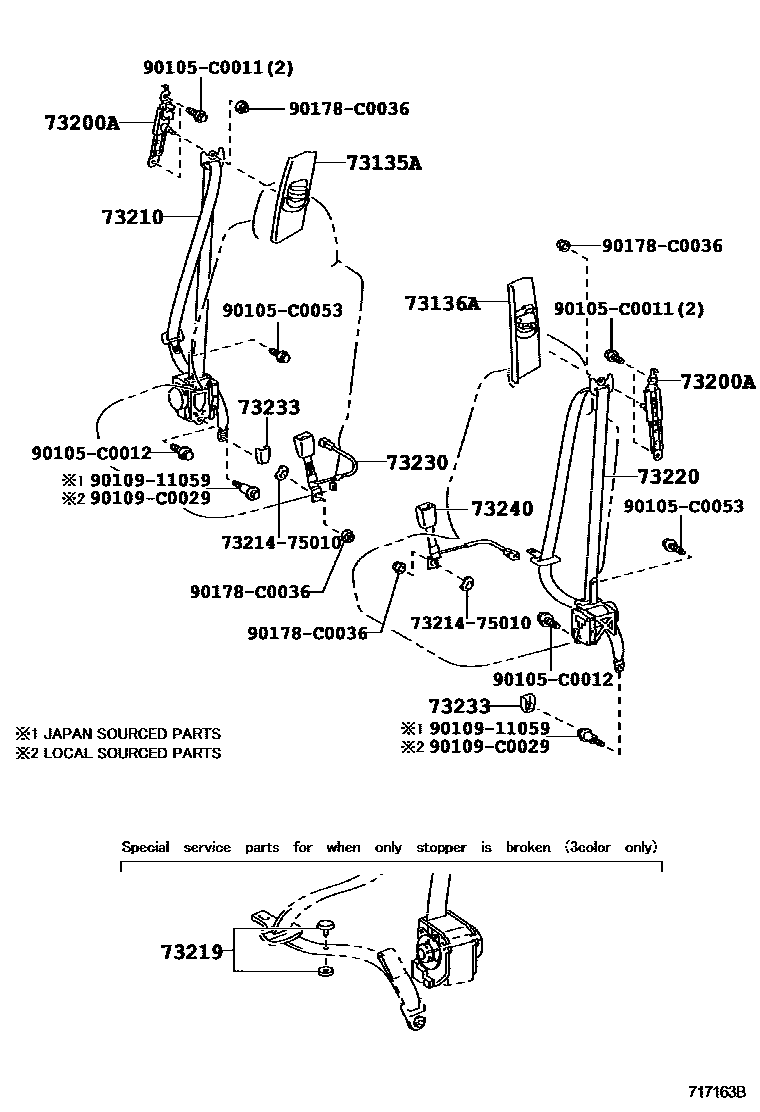 90105-C0011(2)
73200A
90178-C0036
73135A
73210
90178-C0036
73136A
90105-C0053
90105-C0011(2)
73200A
73233
90105-C0012
※1 90109-11059
※2 90109-C0029
73230
73220
73240
90105-C0053
73214-75010
90178-C0036
90178-C0036
73214-75010
90105-C0012
73233
※1 90109-11059
※2 90109-C0029

※1 JAPAN SOURCED PARTS
※2 LOCAL SOURCED PARTS

Special service parts for when only stopper is broken (3color only)

73219

717163B